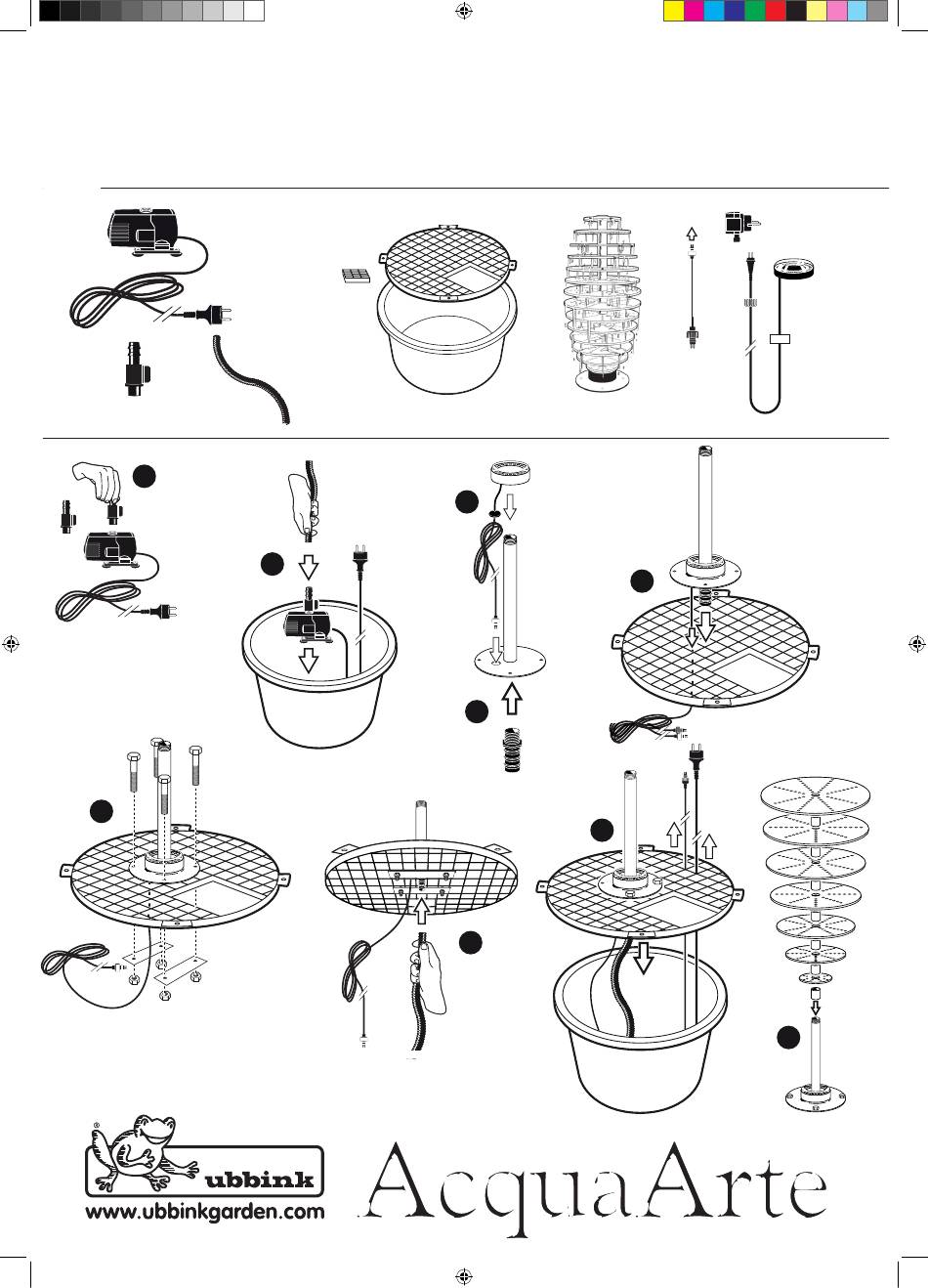 ubbink
www.ubbinkgarden.com
AcquaArte