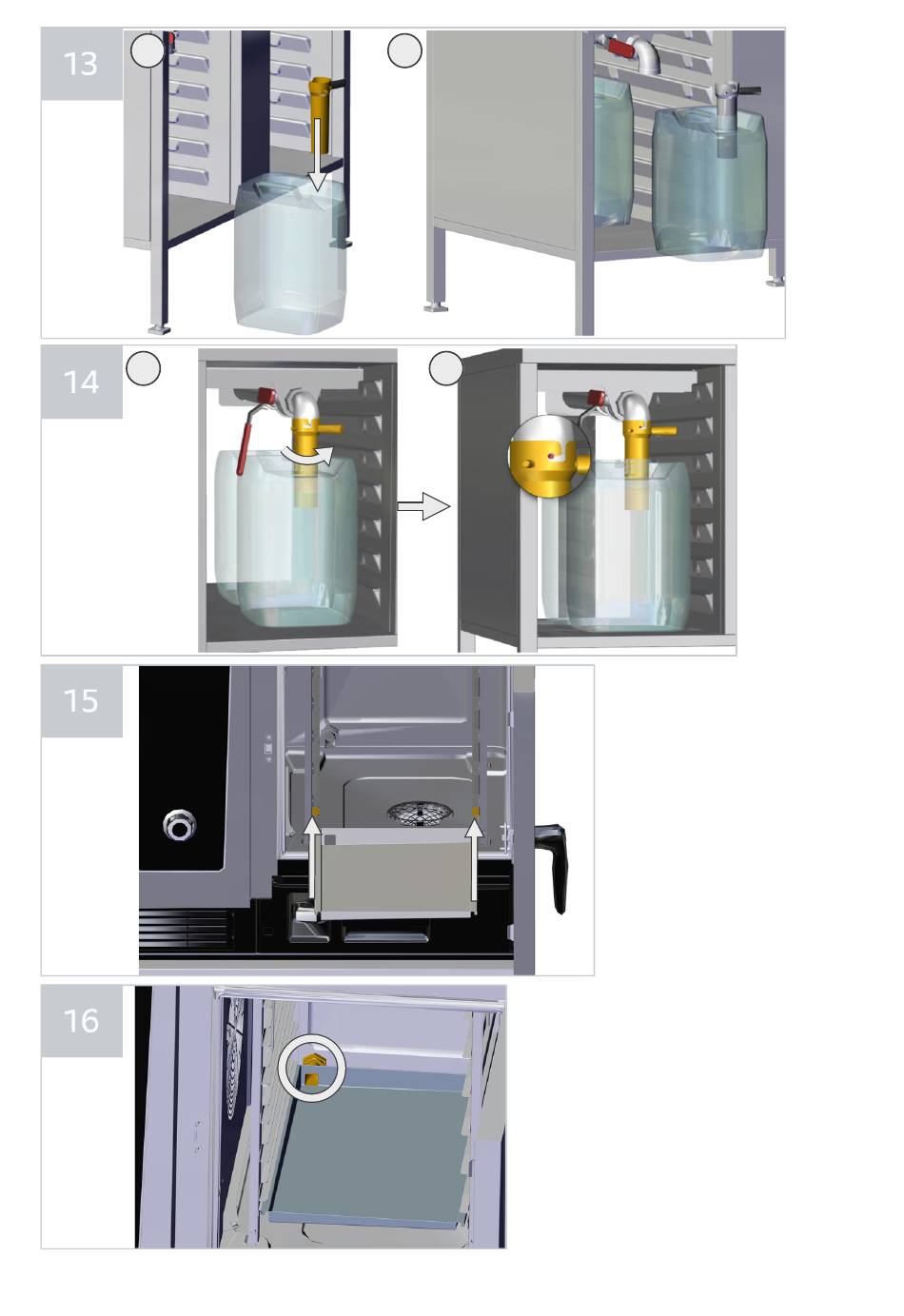 13

14

15

16