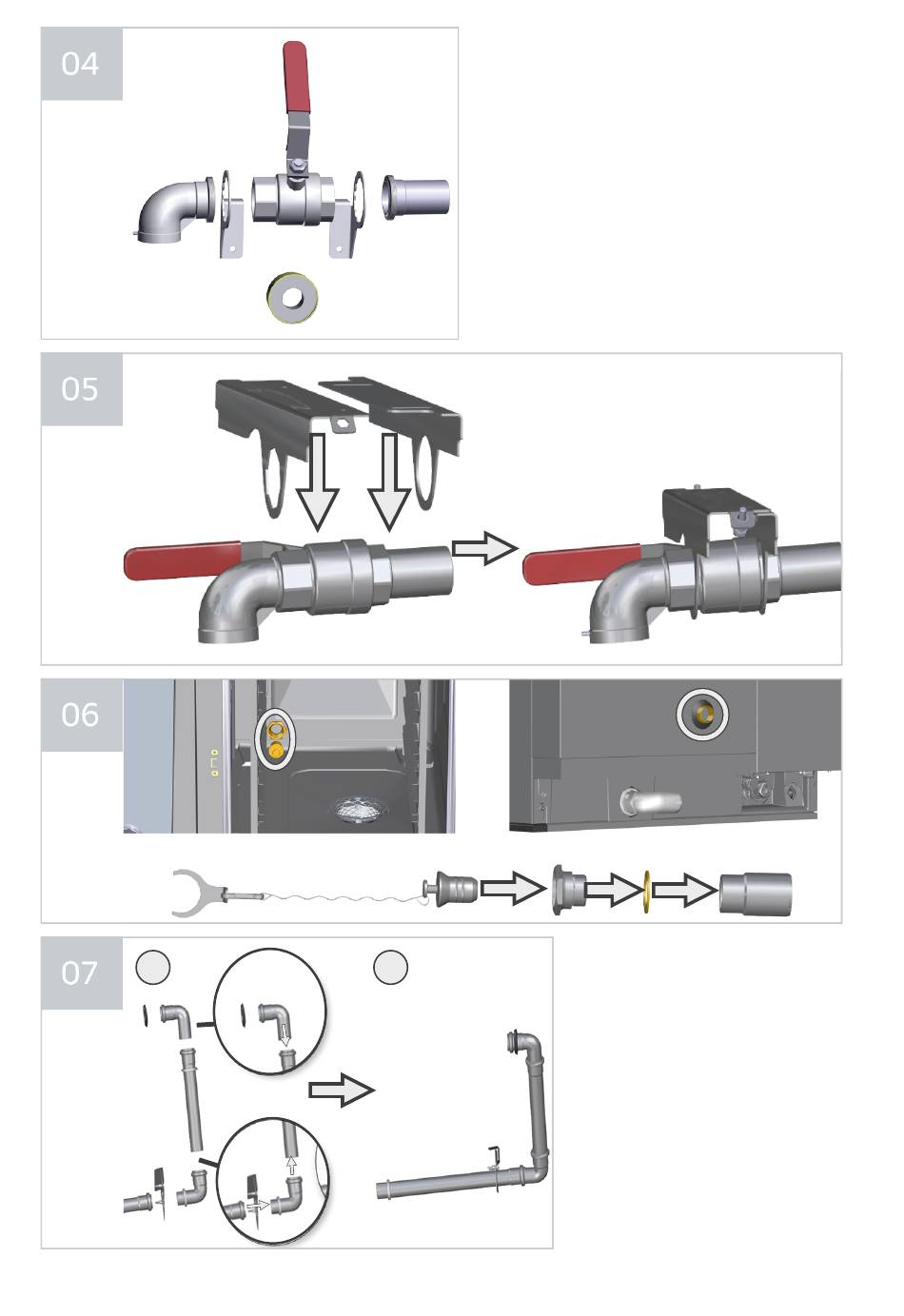 04

05

06

07