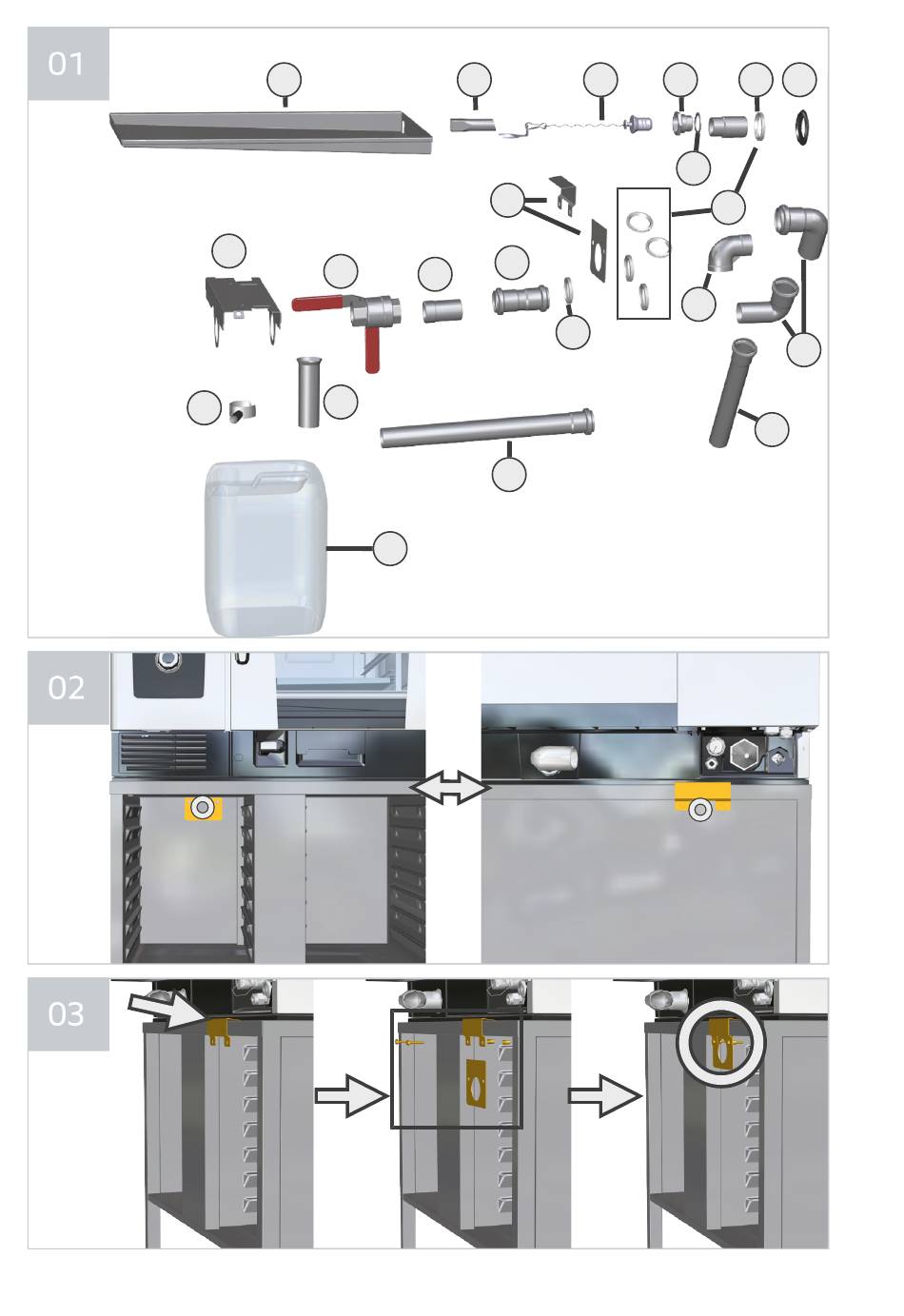 01

02

03