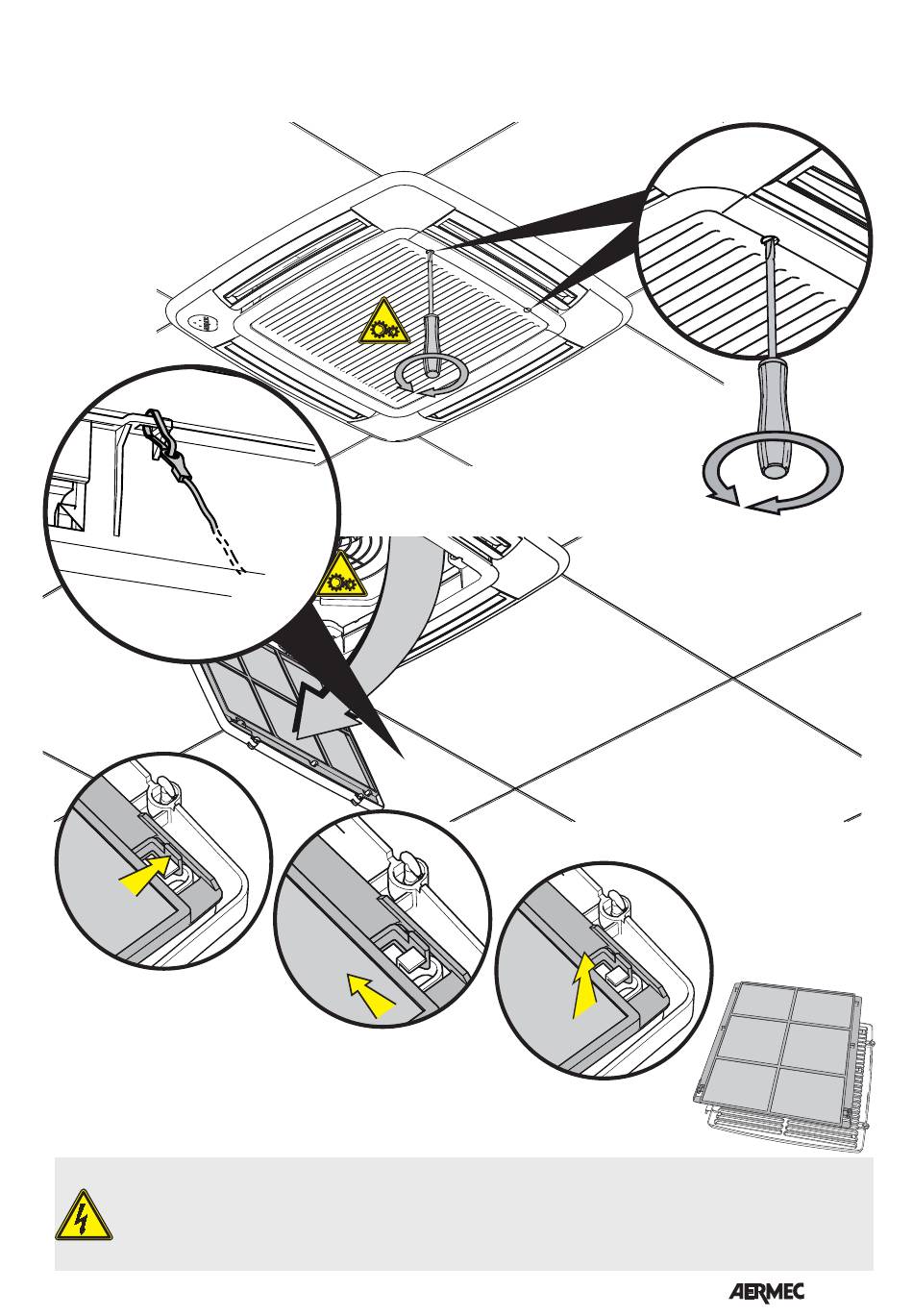 AERMEC