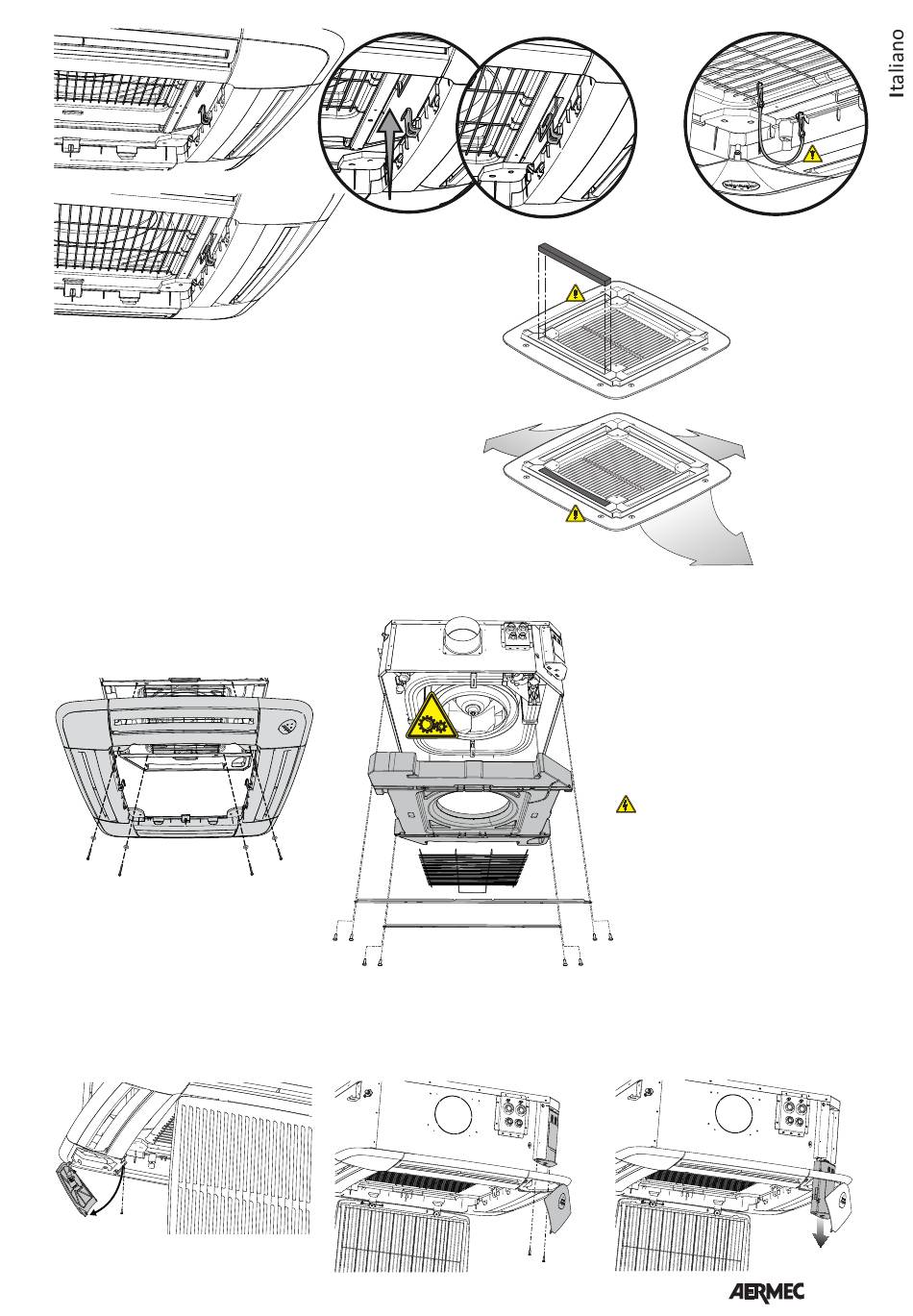 Italiano

AERMEC