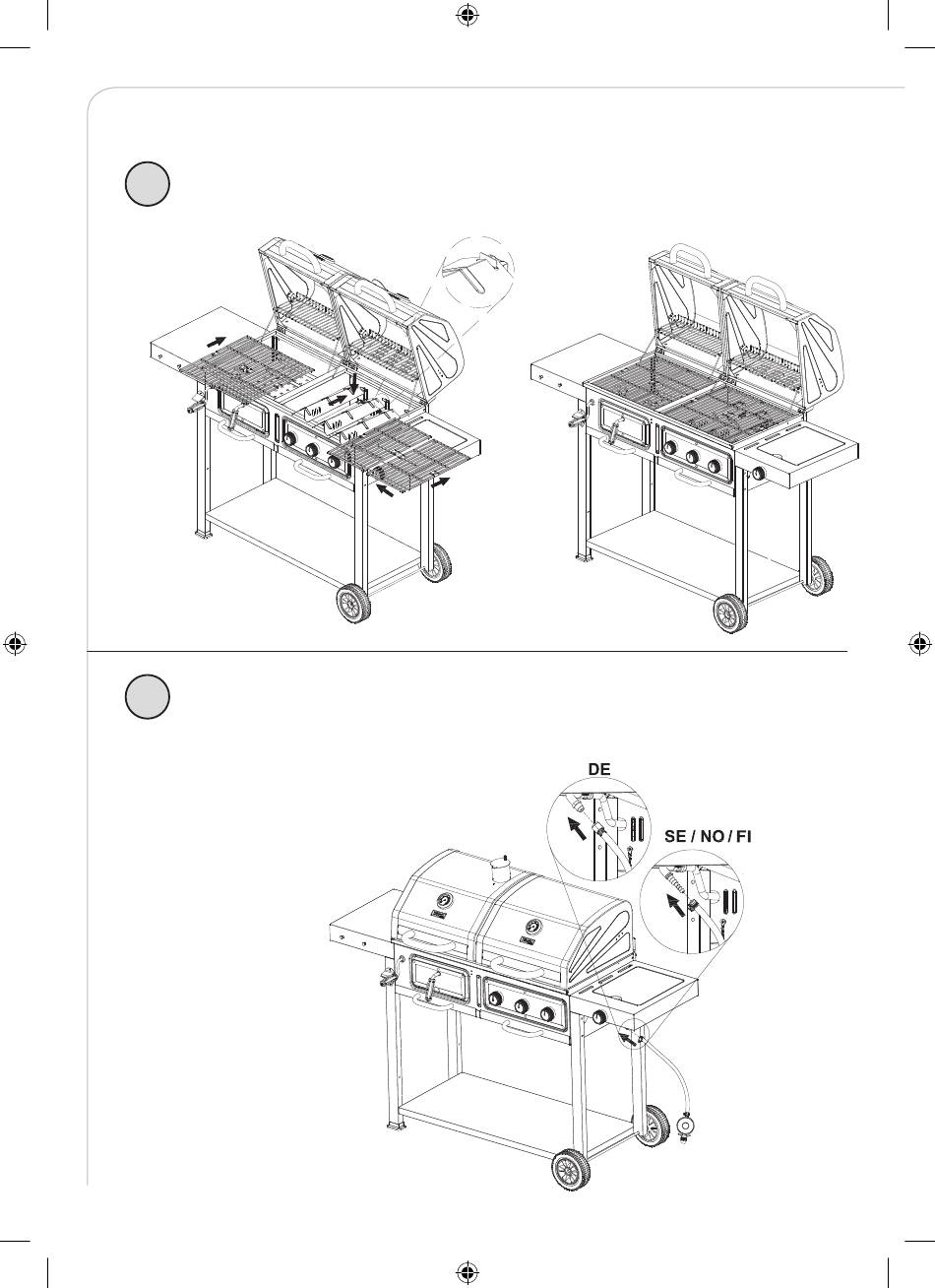 DE

SE / NO / FI