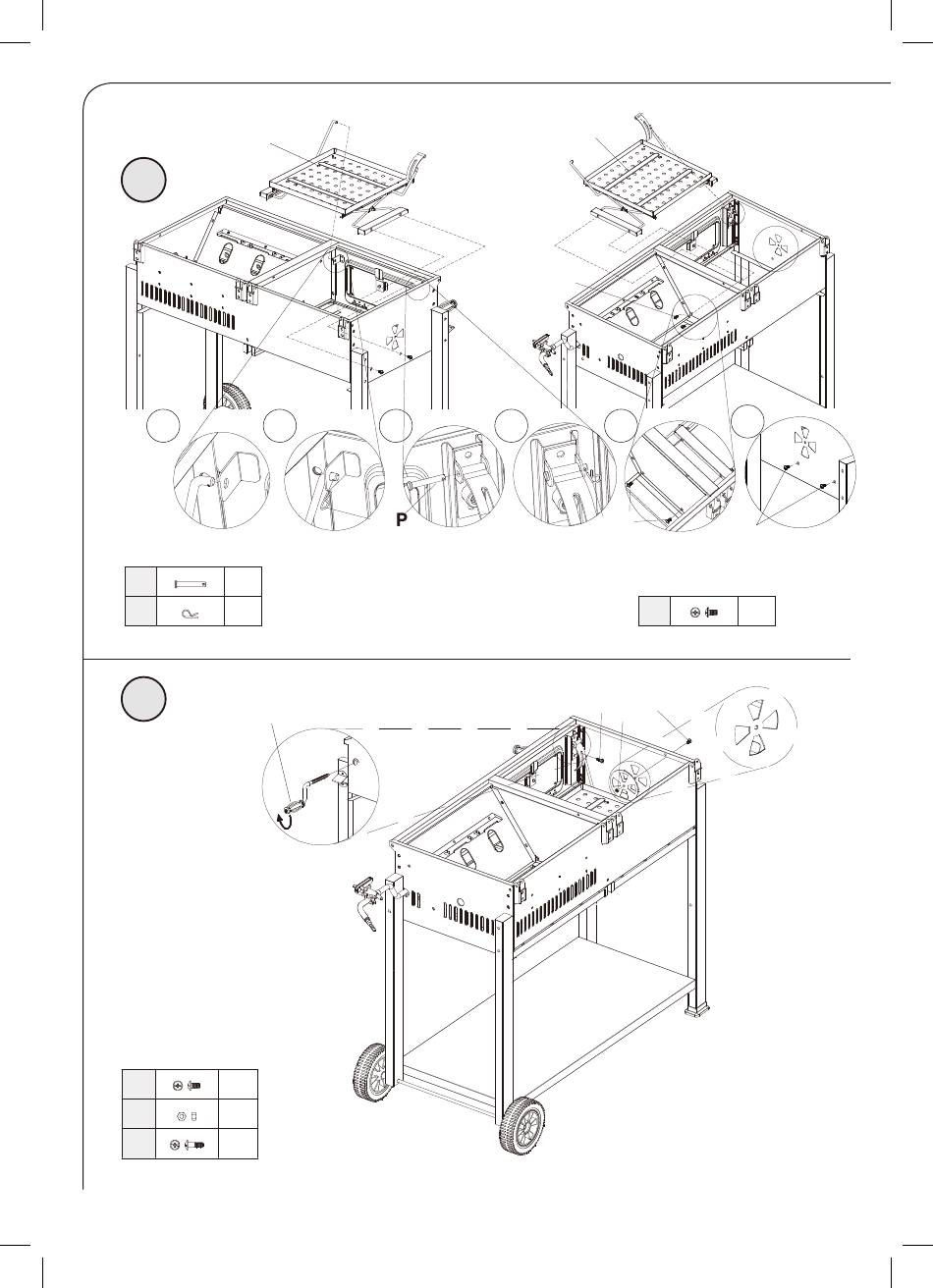 P