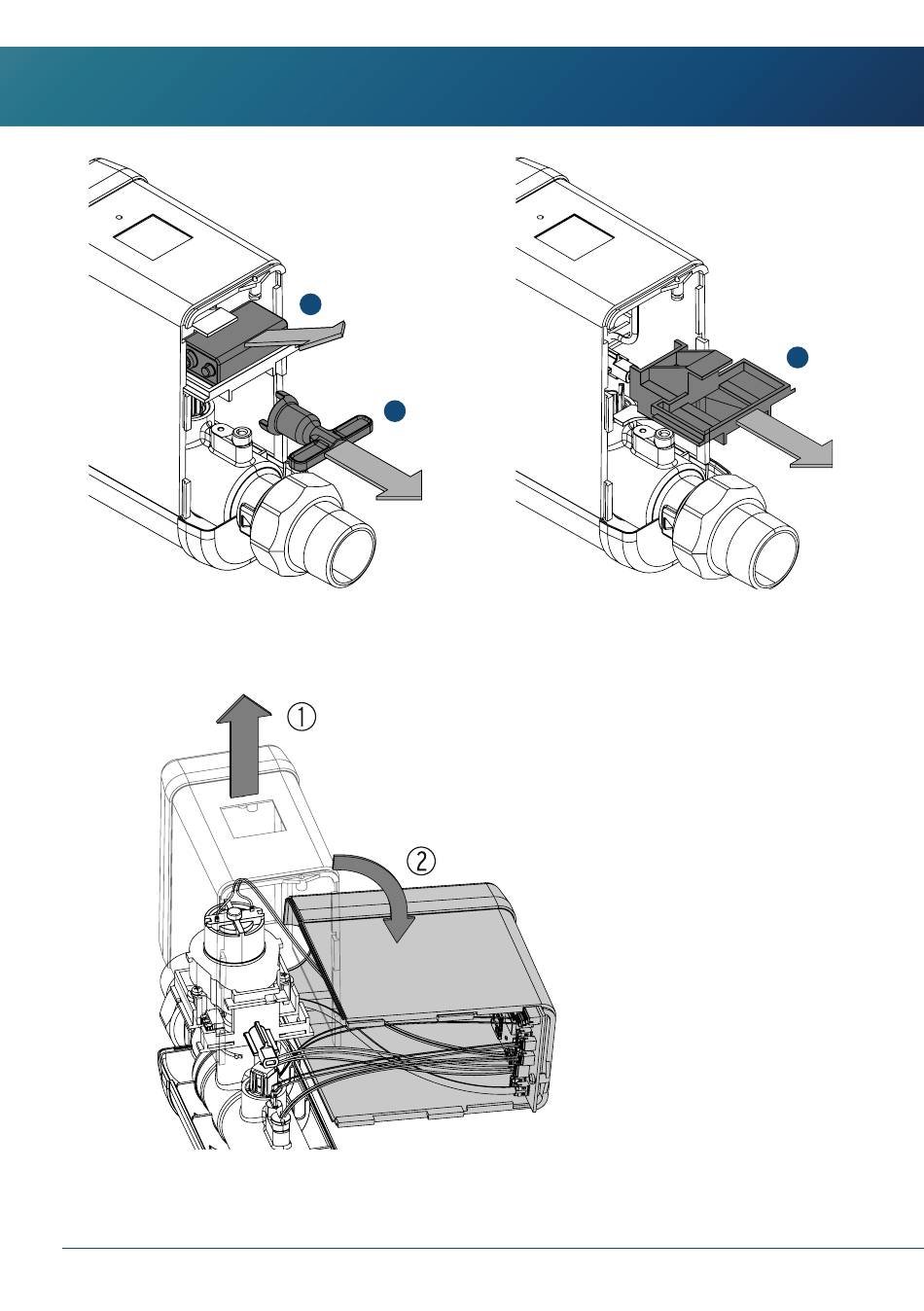 ①

②