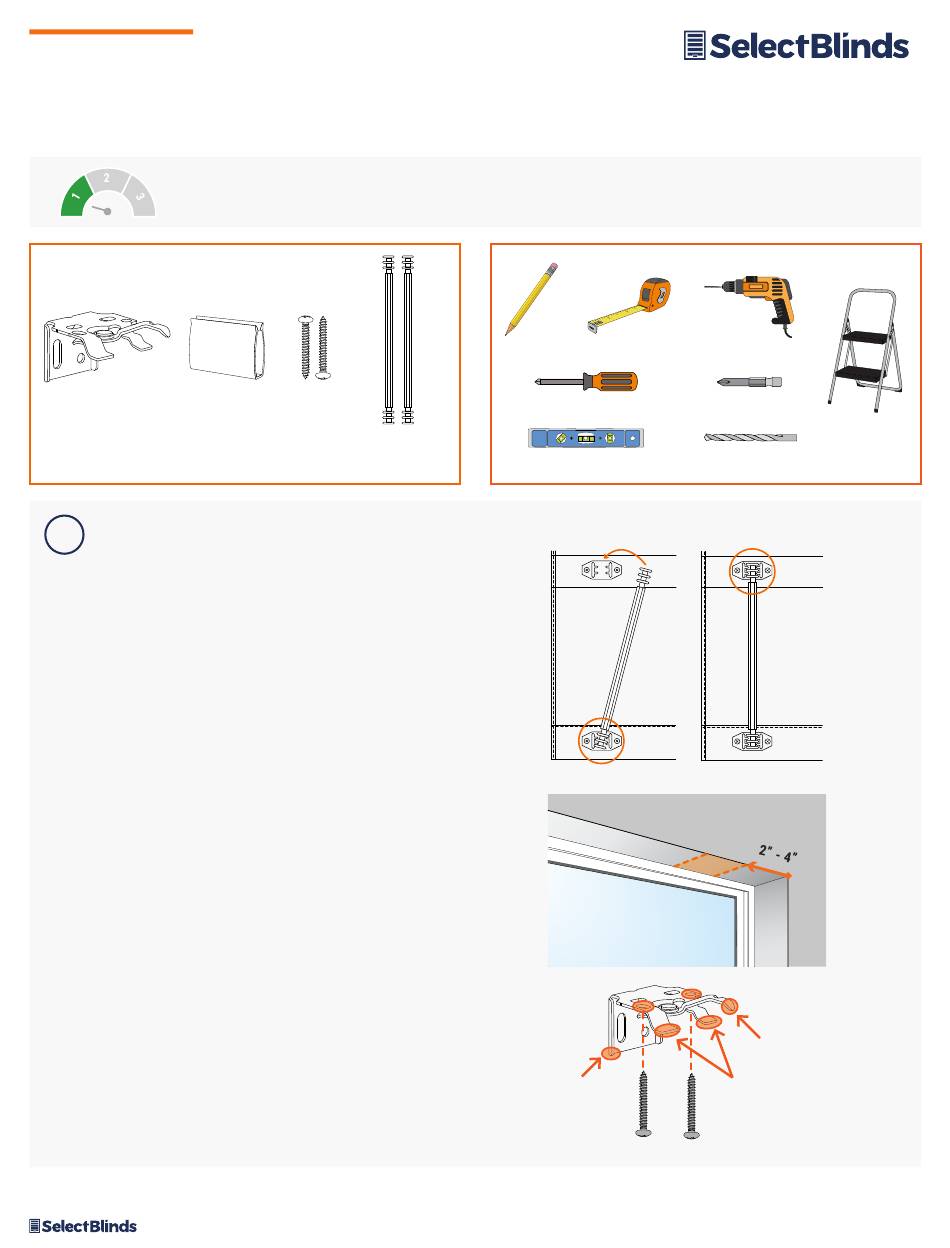 SelectBlinds

1 2 3

2" - 4"

SelectBlinds