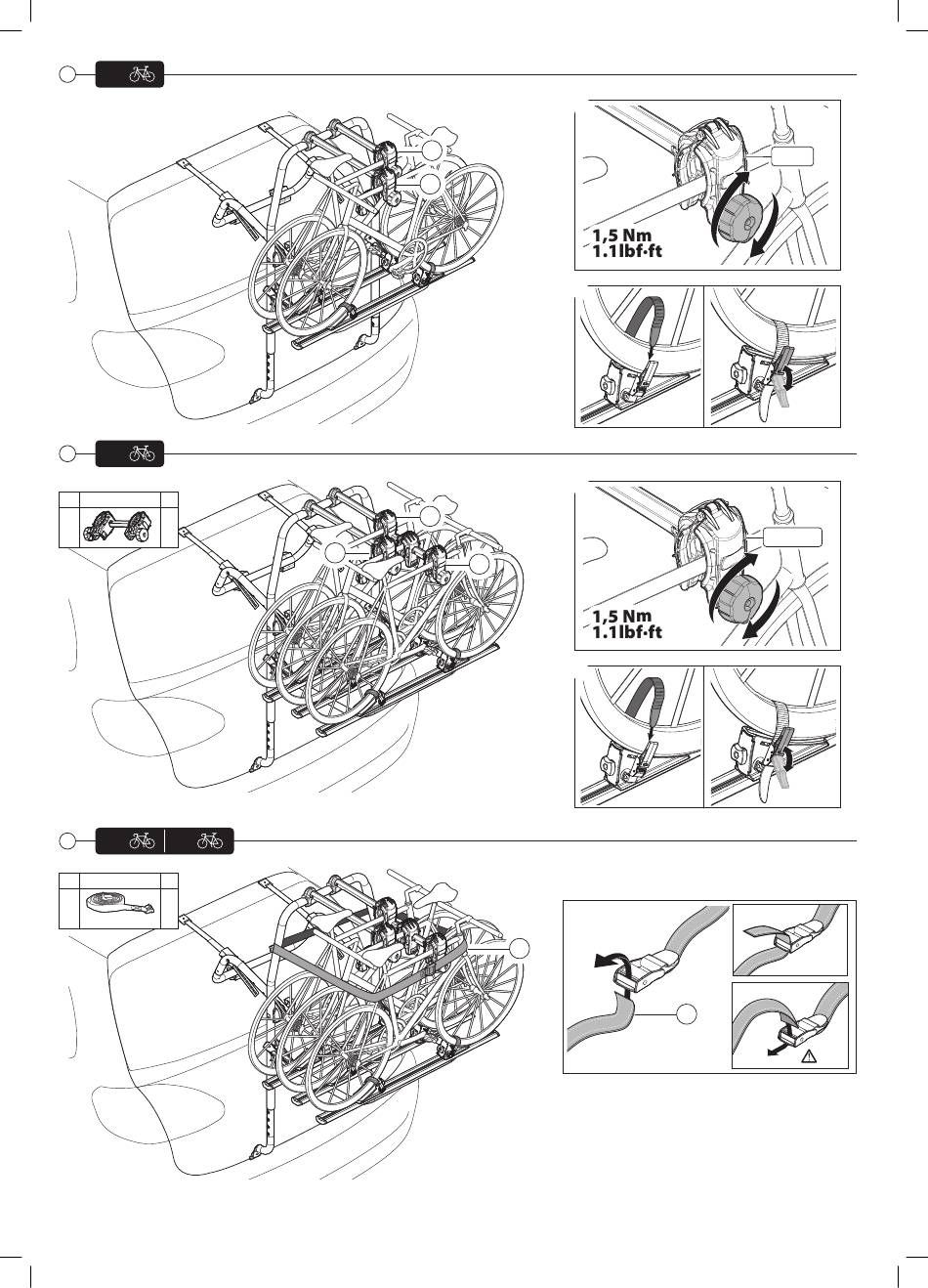 1,5 Nm
1.1lbf·ft

1,5 Nm
1.1lbf·ft