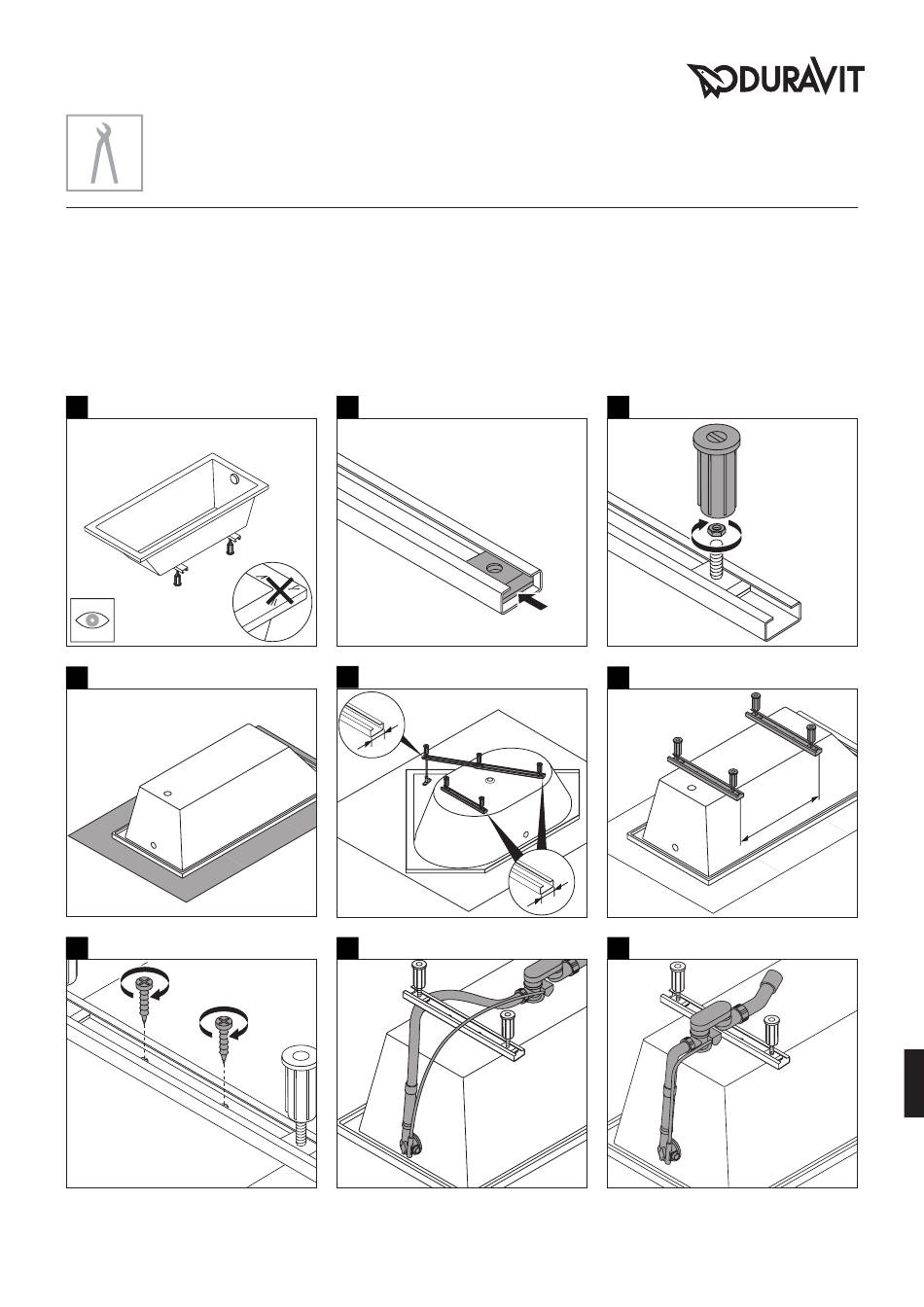 DURAVIT