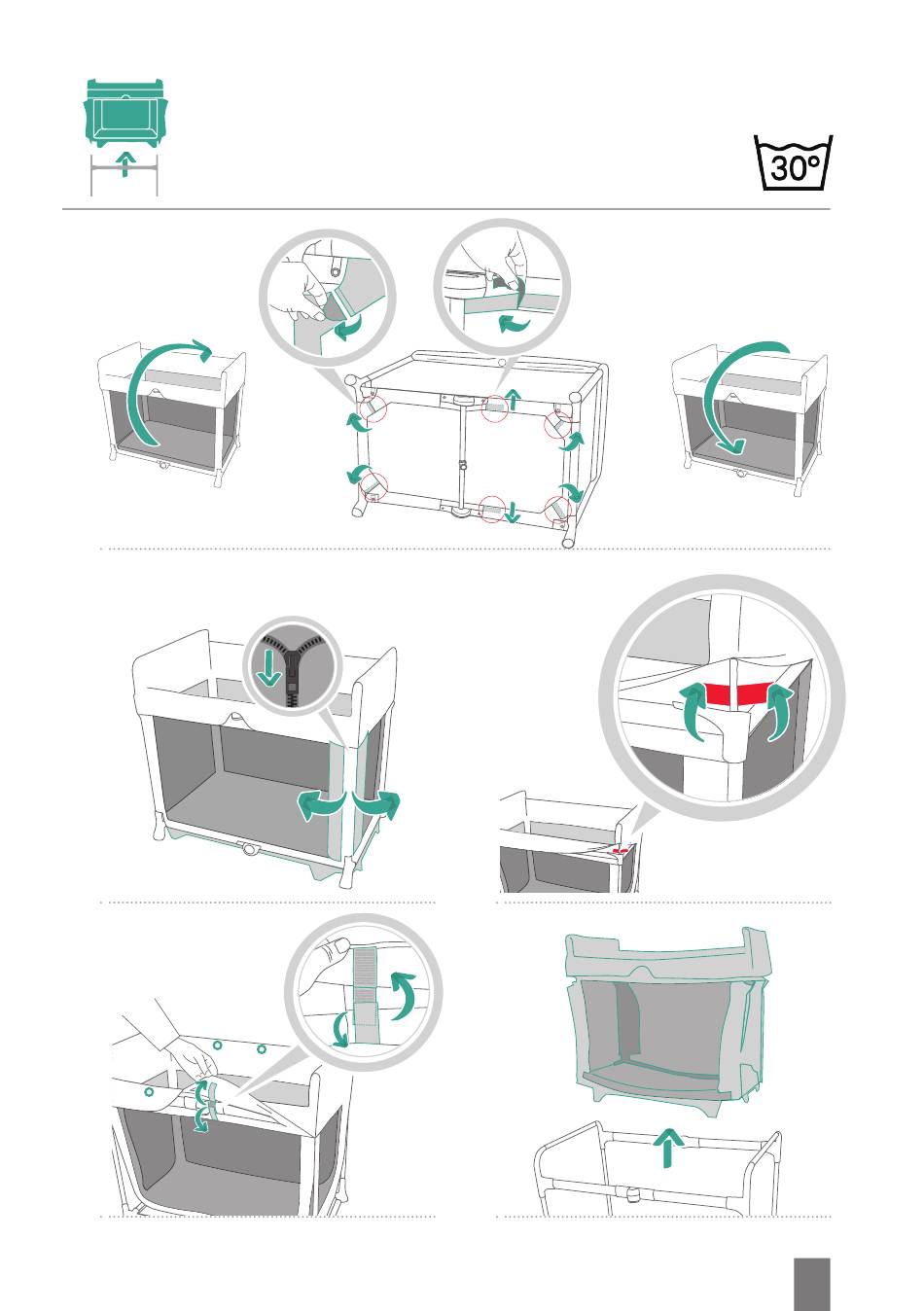 30°