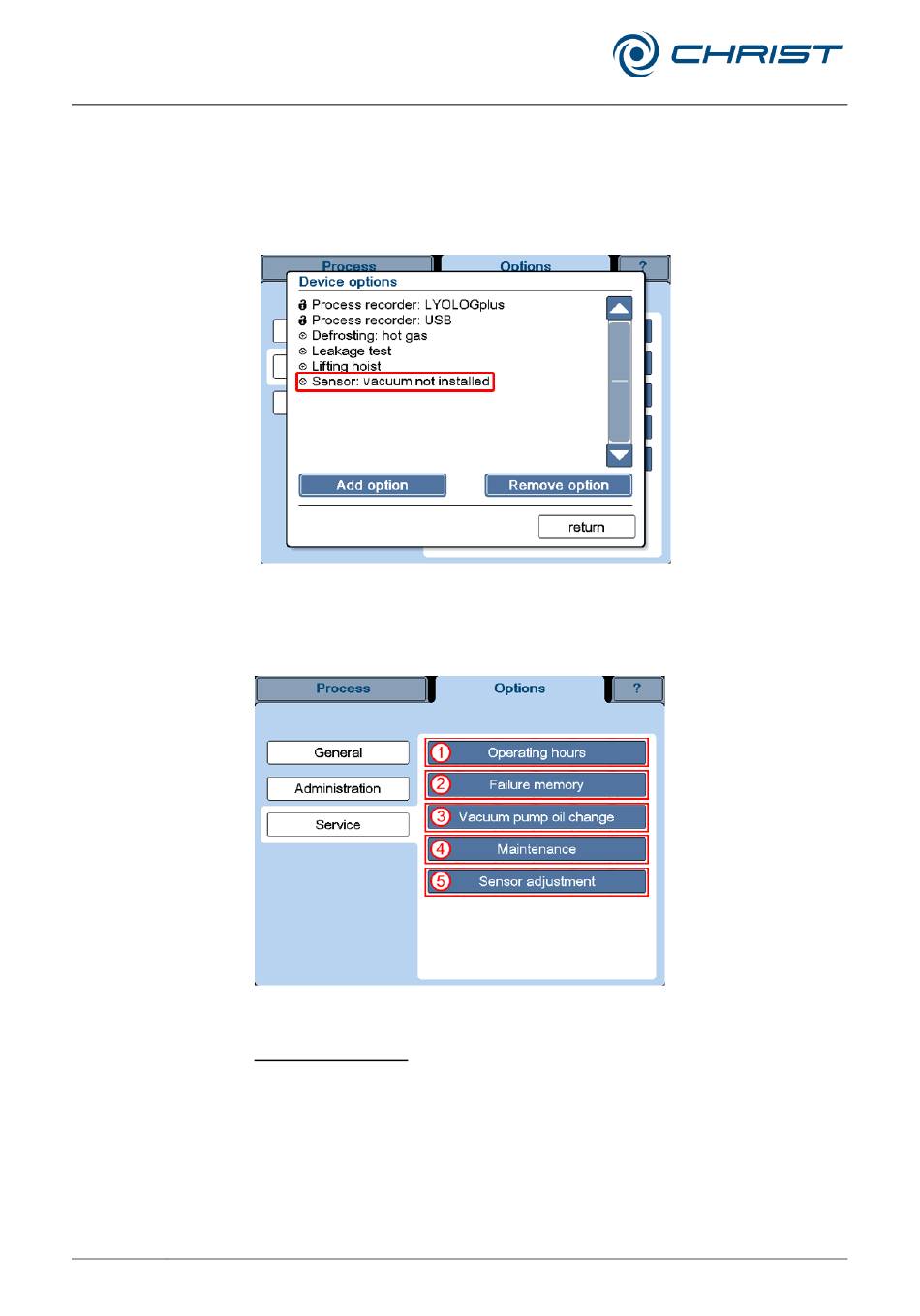 CHRIST

Process
Options
?
Device options
Process recorder: LYOLOGplus
Process recorder: USB
Defrosting: hot gas
Leakage test
Lifting hoist
Sensor: vacuum not installed
Add option
Remove option
return

Process
Options
?
General
Administration
Service
1 Operating hours
2 Failure memory
3 Vacuum pump oil change
4 Maintenance
5 Sensor adjustment