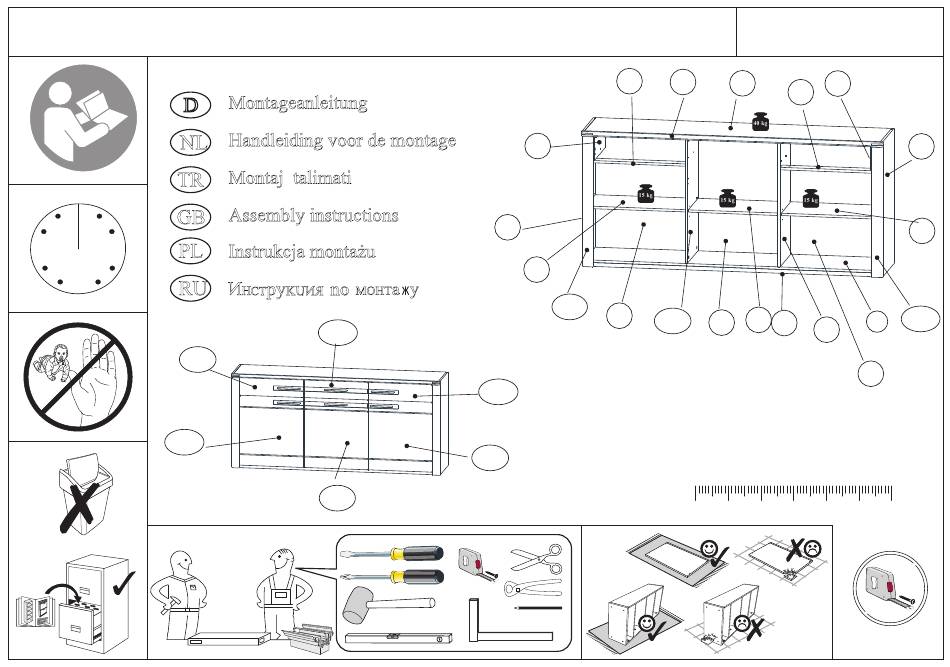 D Montageanleitung
NL Handleiding voor de montage
TR Montaj talimati
GB Assembly instructions
PL Instrukcja montażu
RU Инструкция по монтажу

40 kg
15 kg
15 kg
15 kg