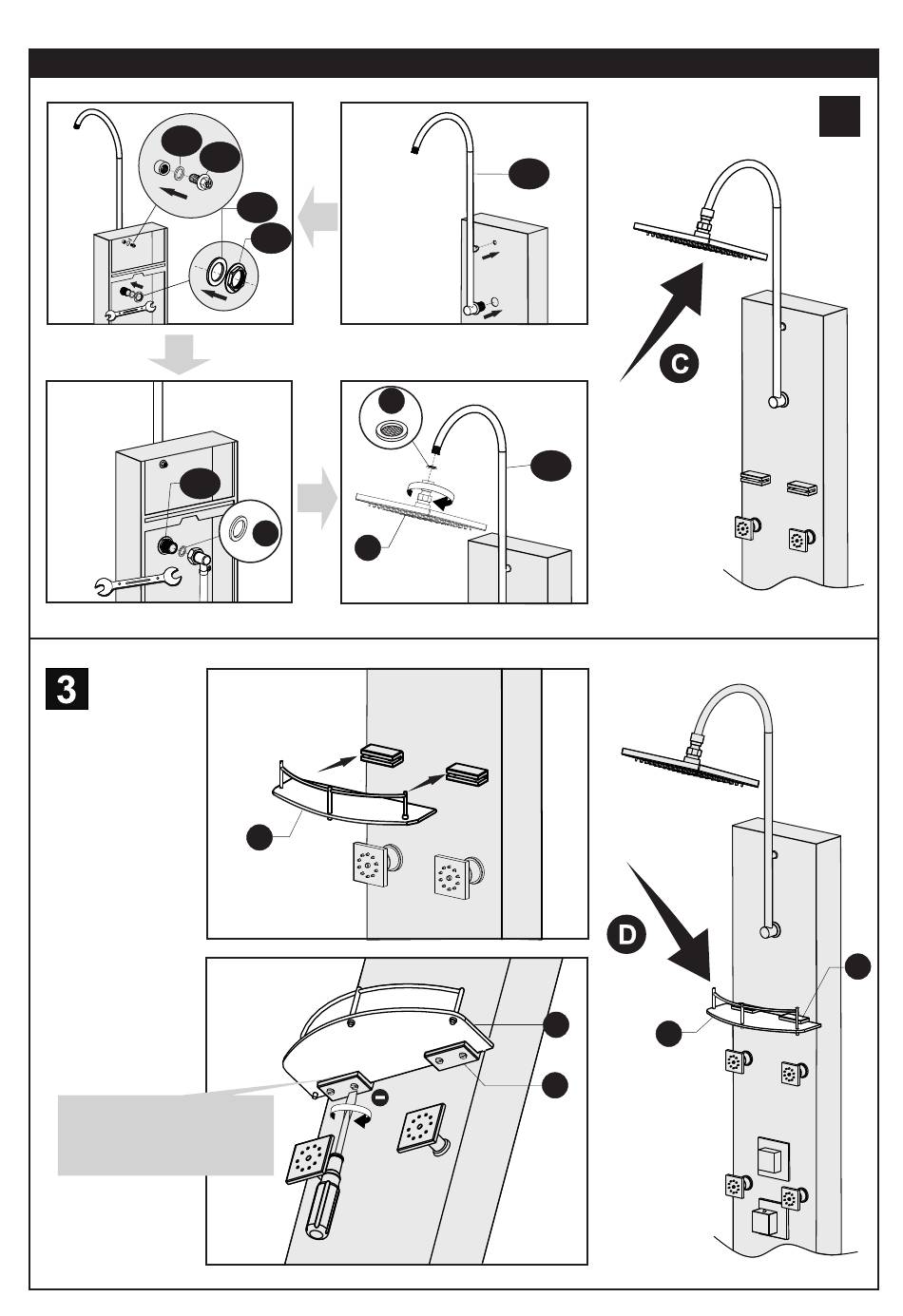 C

3

D