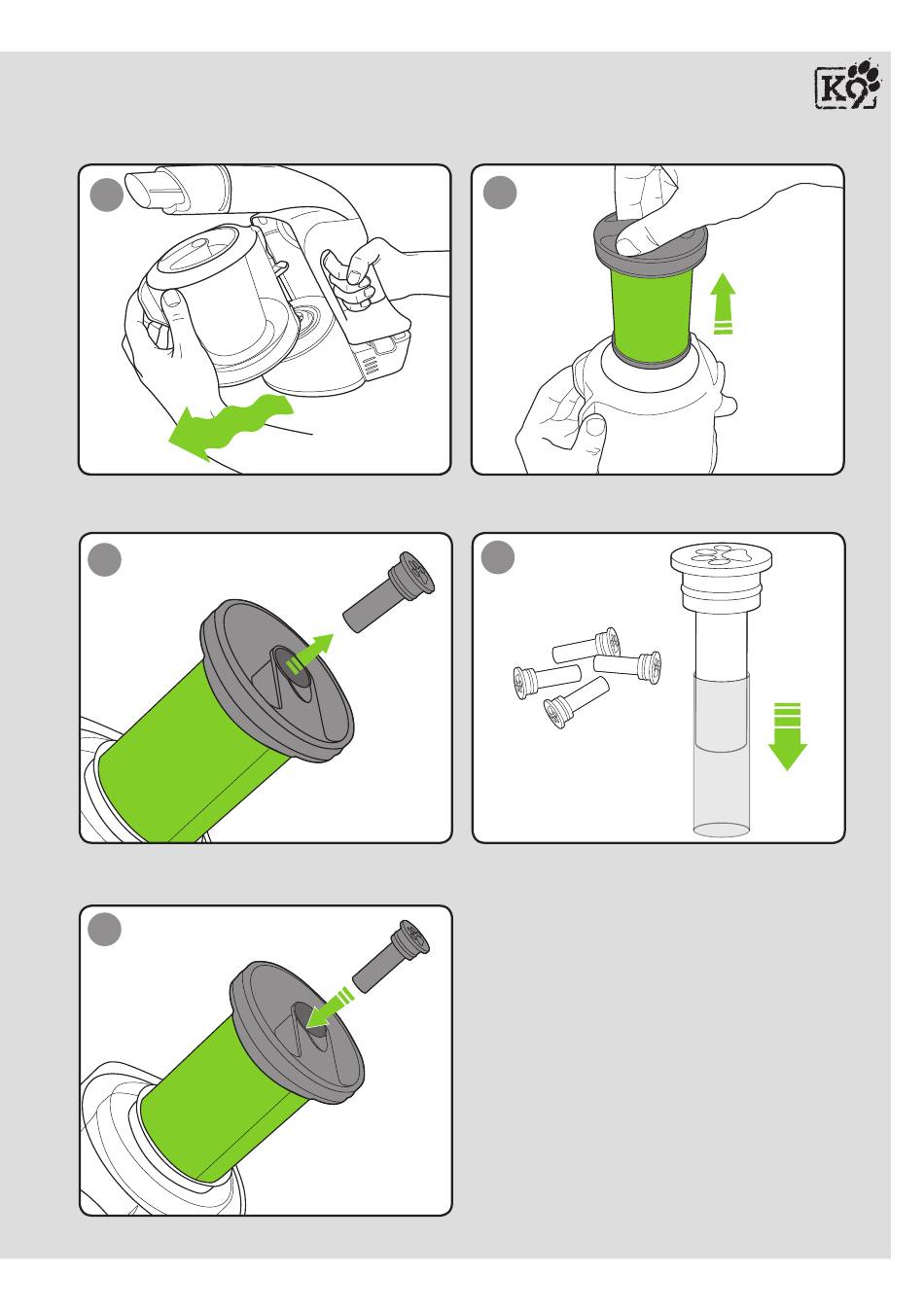 K9