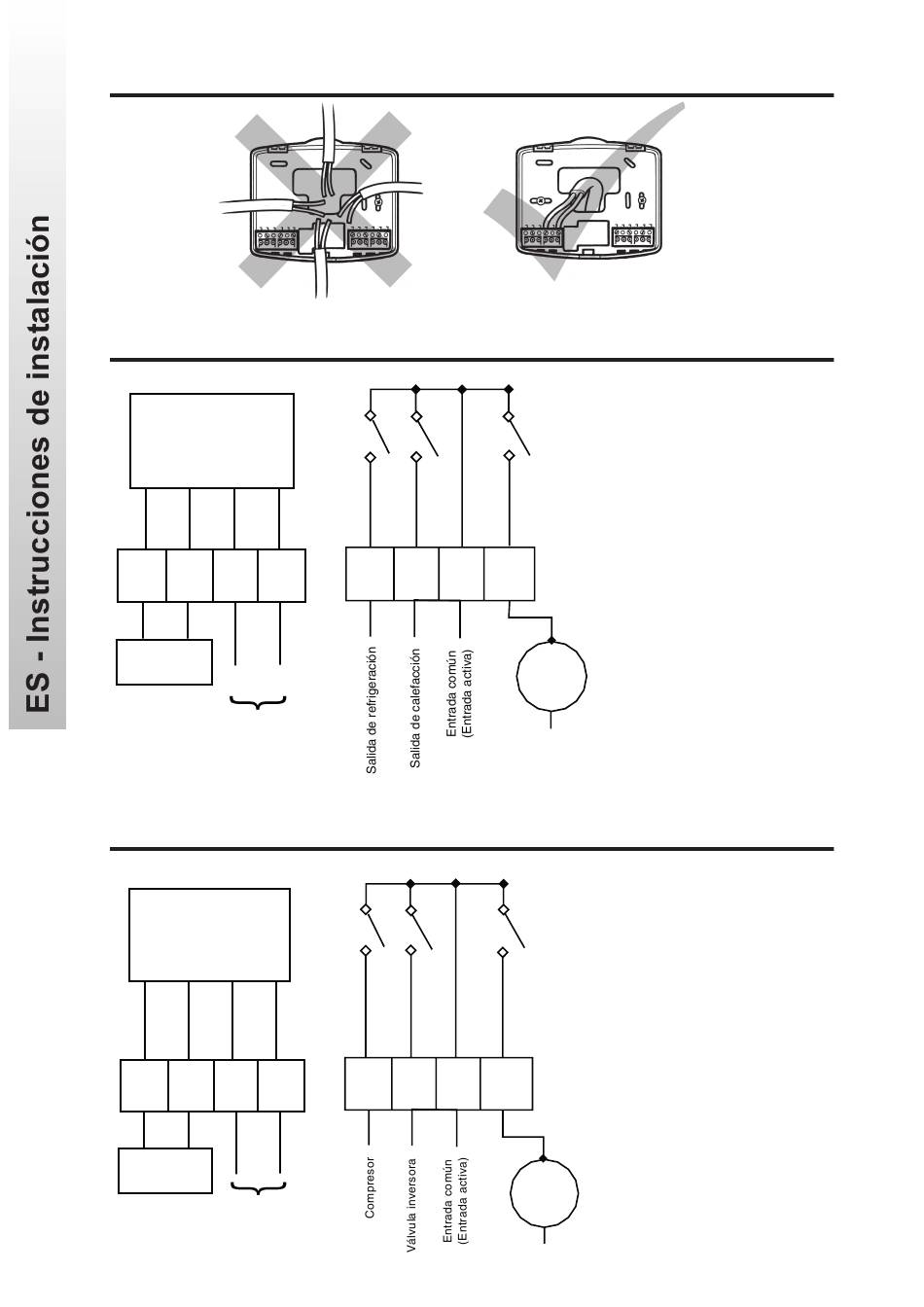 ES - Instrucciones de instalación

Salida de refrigeración

Salida de calefacción

Entrada común (Entrada activa)

Compresor

Válvula inversora

Entrada común (Entrada activa)