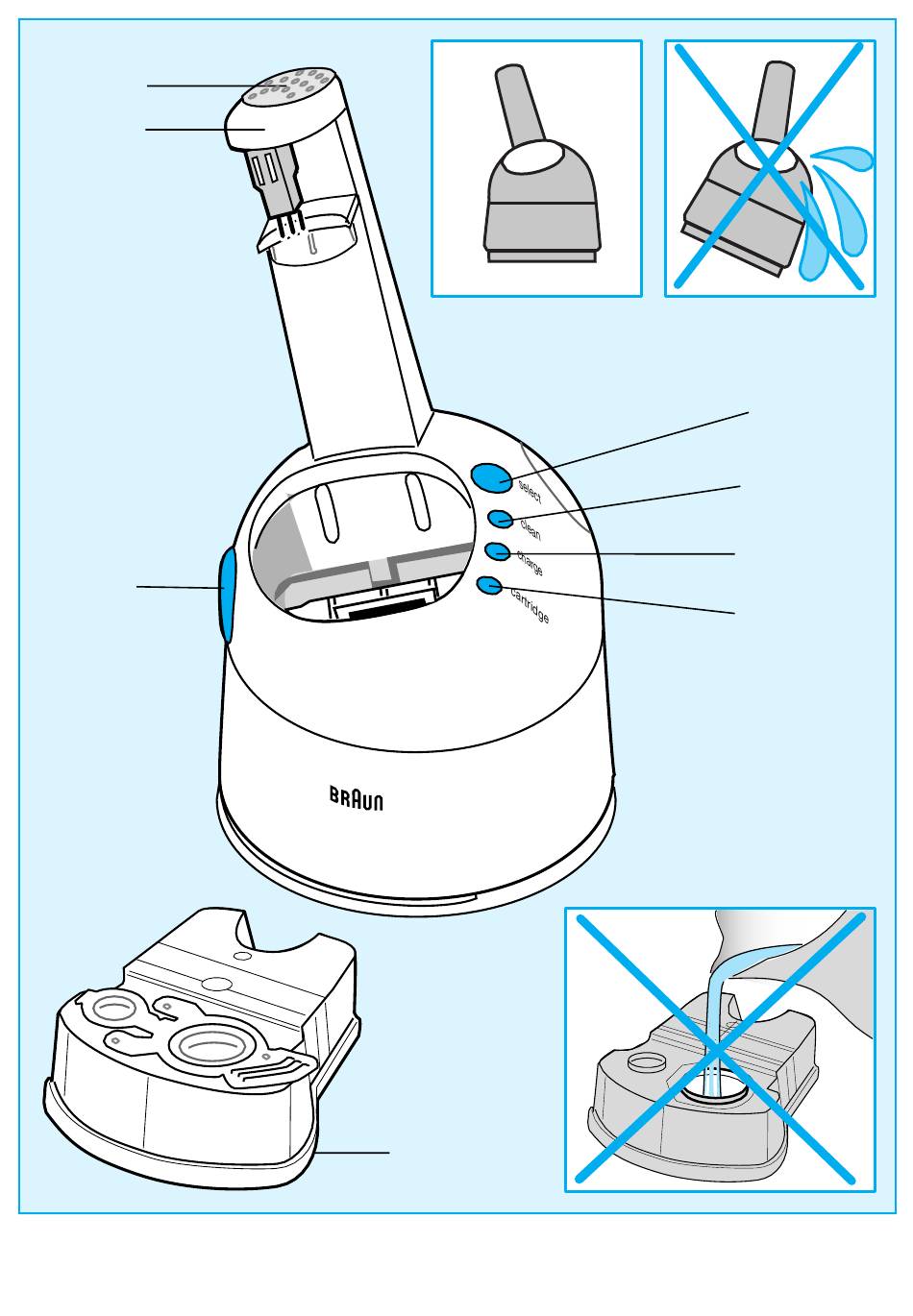 select
clean
charge
cartridge
BRAUN