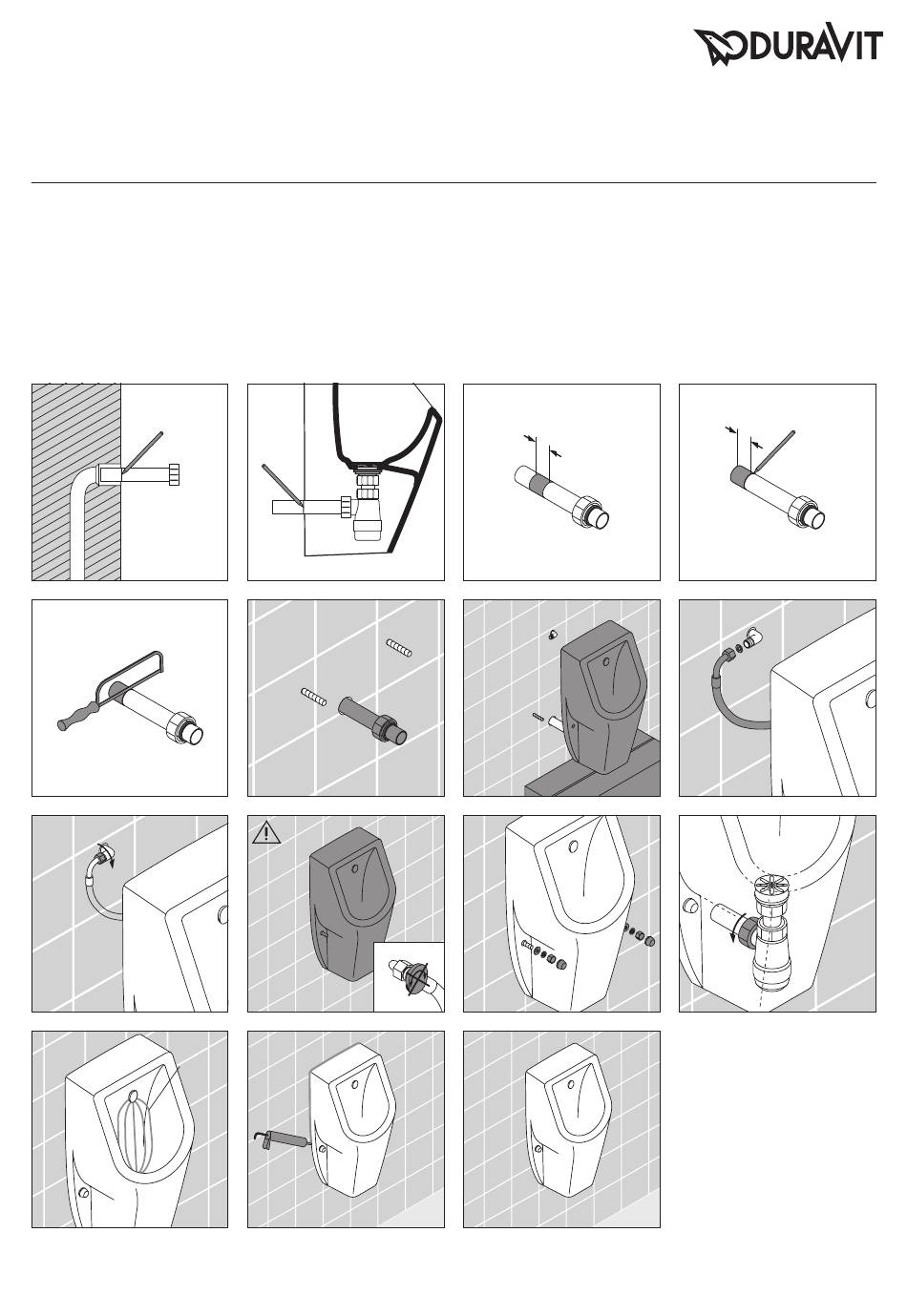 DURAVIT