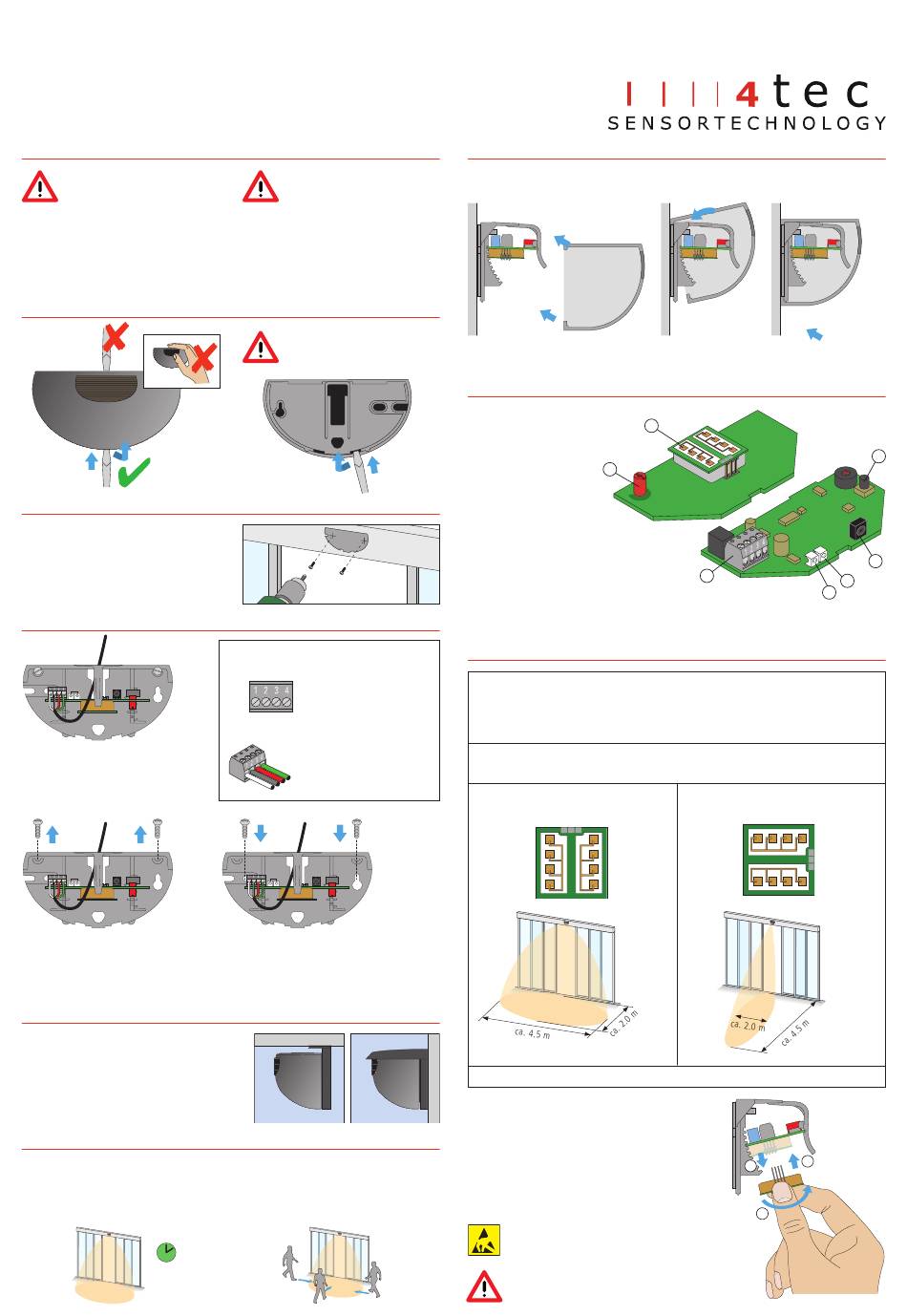 4tec
SENSORTECHNOLOGY

1 2 3 4

ca. 4.5 m
ca. 2.0 m

ca. 2.0 m
ca. 4.5 m