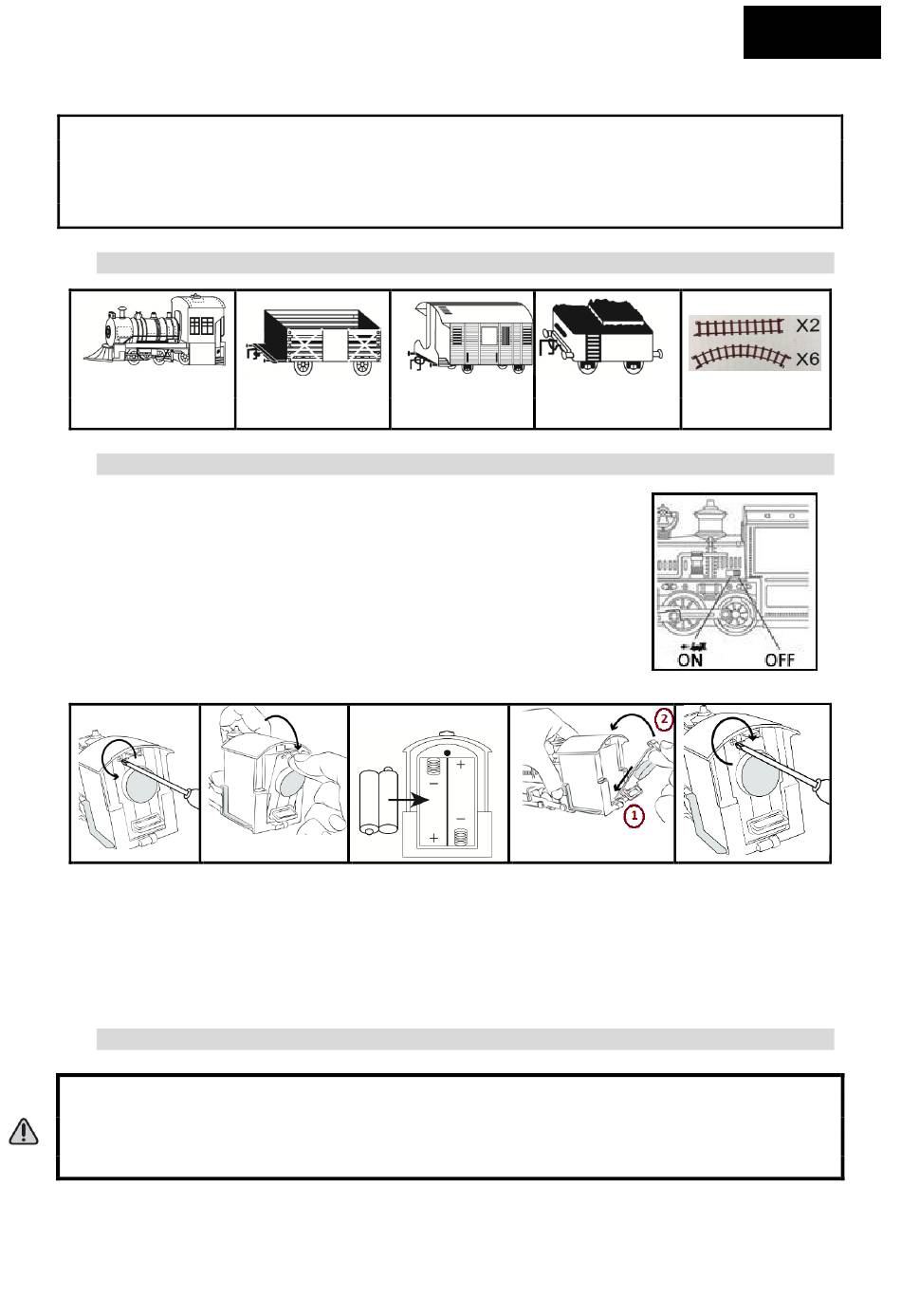 X2
X6

ON
OFF

2
1