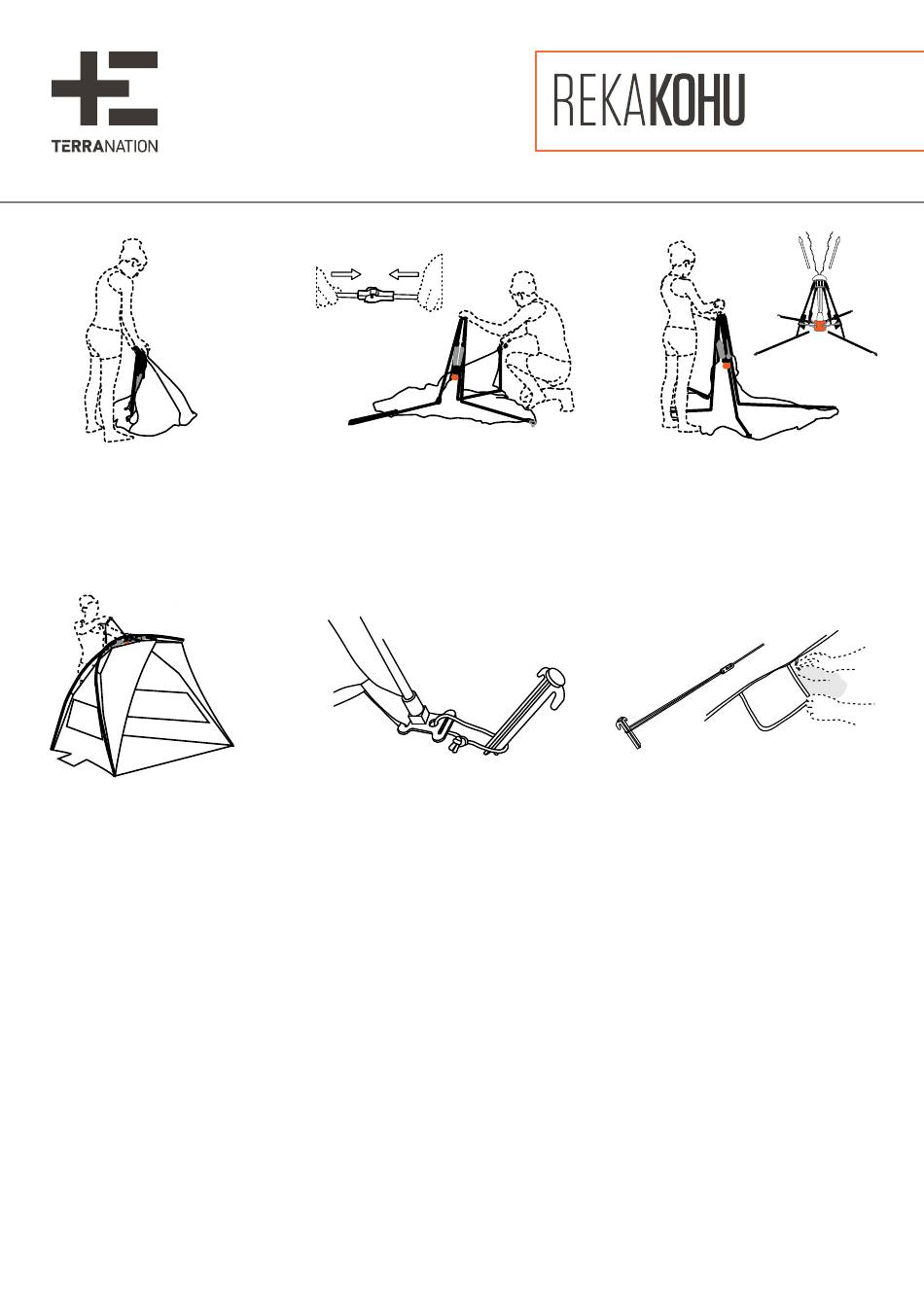 TERRANATION

REKAKOHU