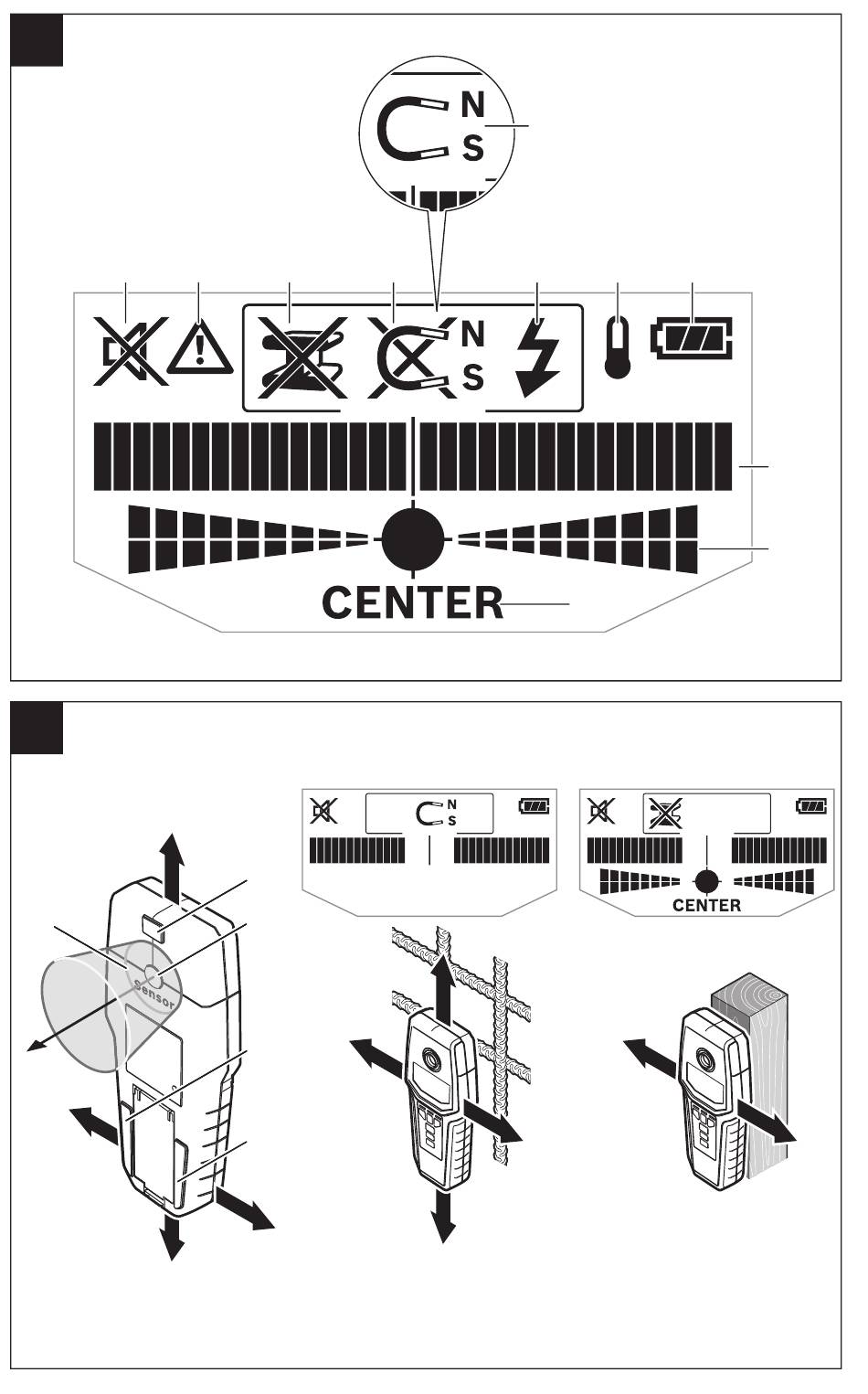 N
S

N
S

CENTER

N
S

CENTER

Sensor