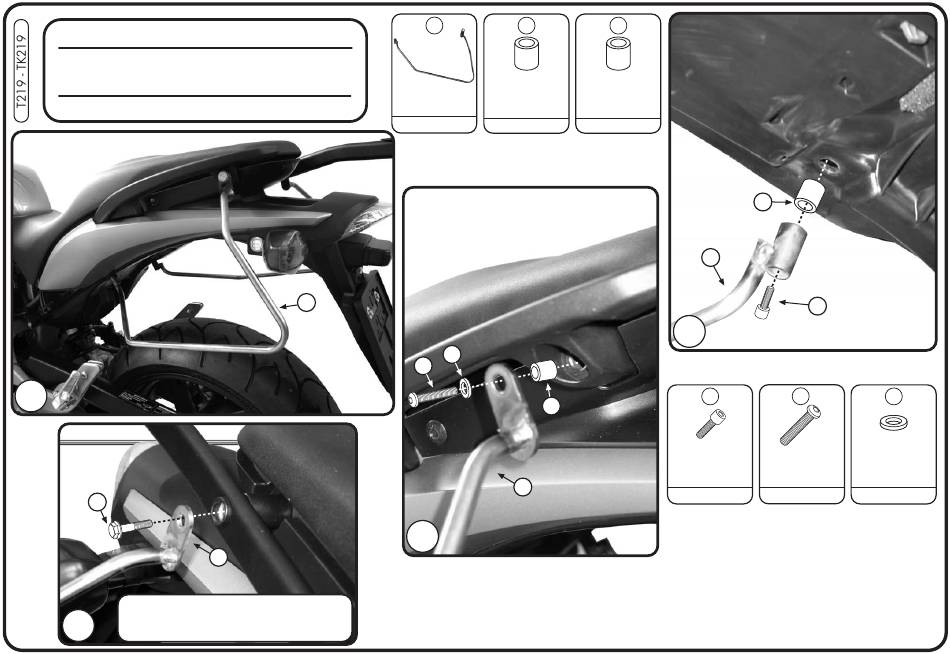 T219 - TK219