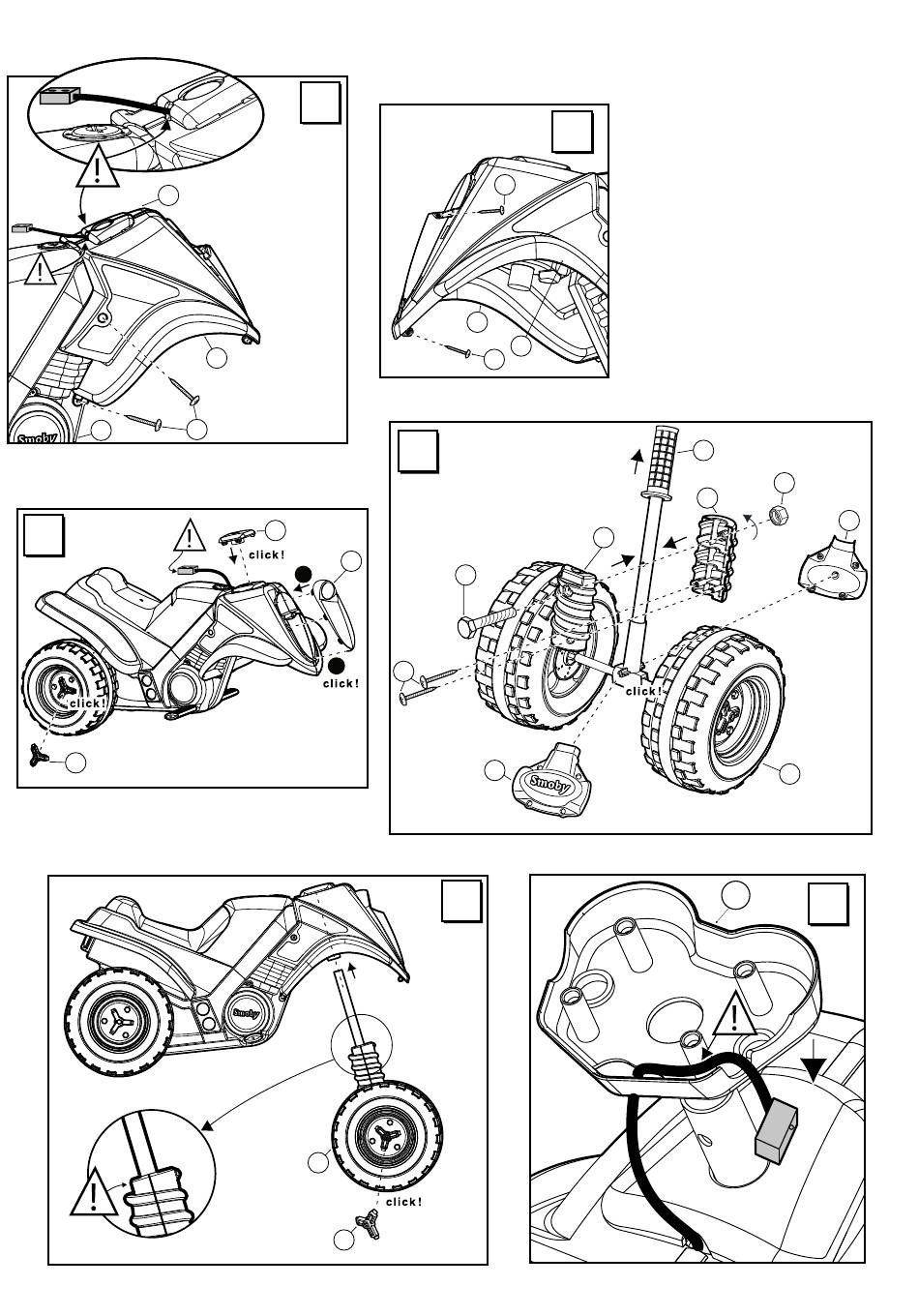 Smoby

click!

click!

click!

click!

Smoby

Smoby

click!