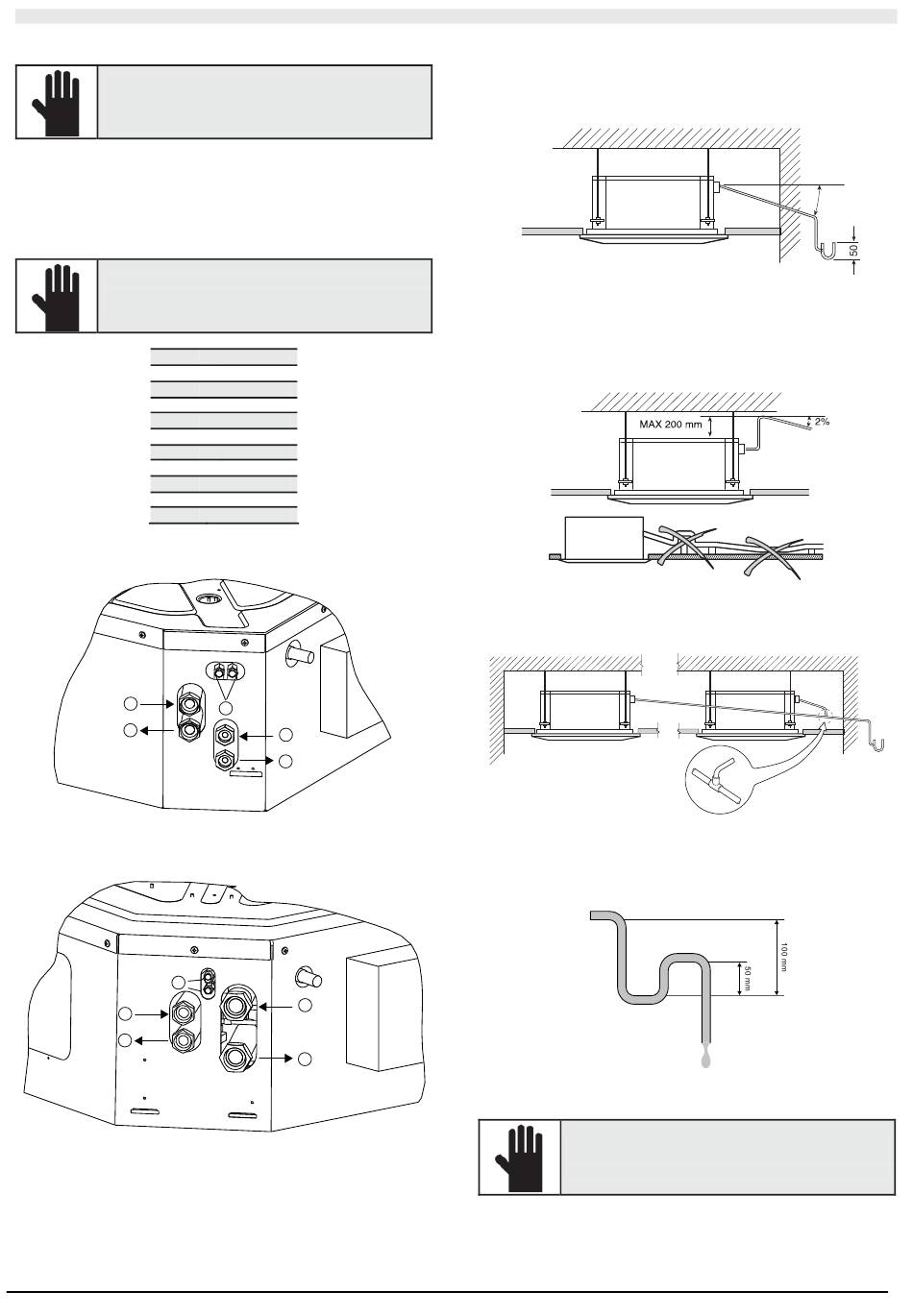 50

MAX 200 mm
2%

100 mm
50 mm