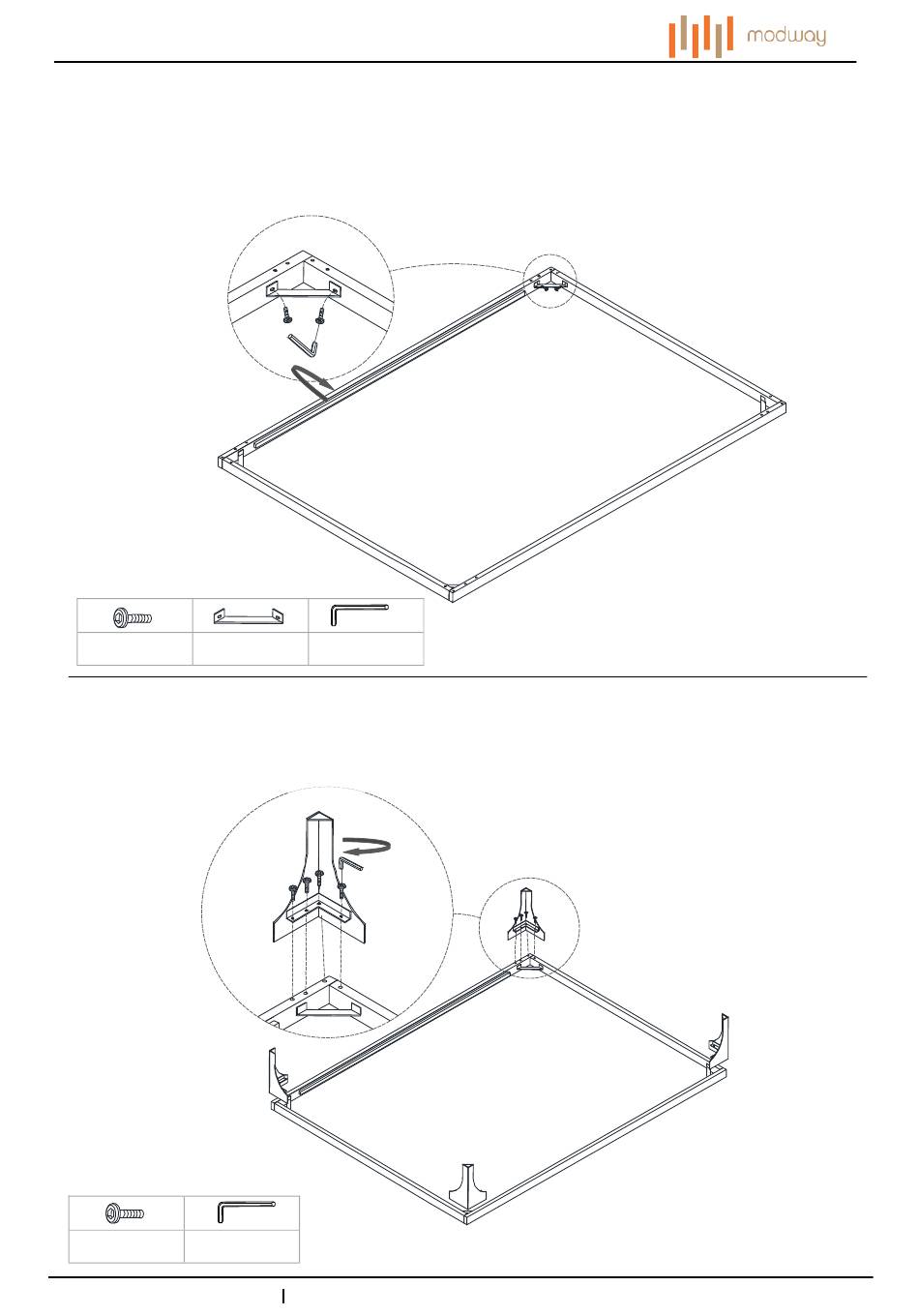 modway