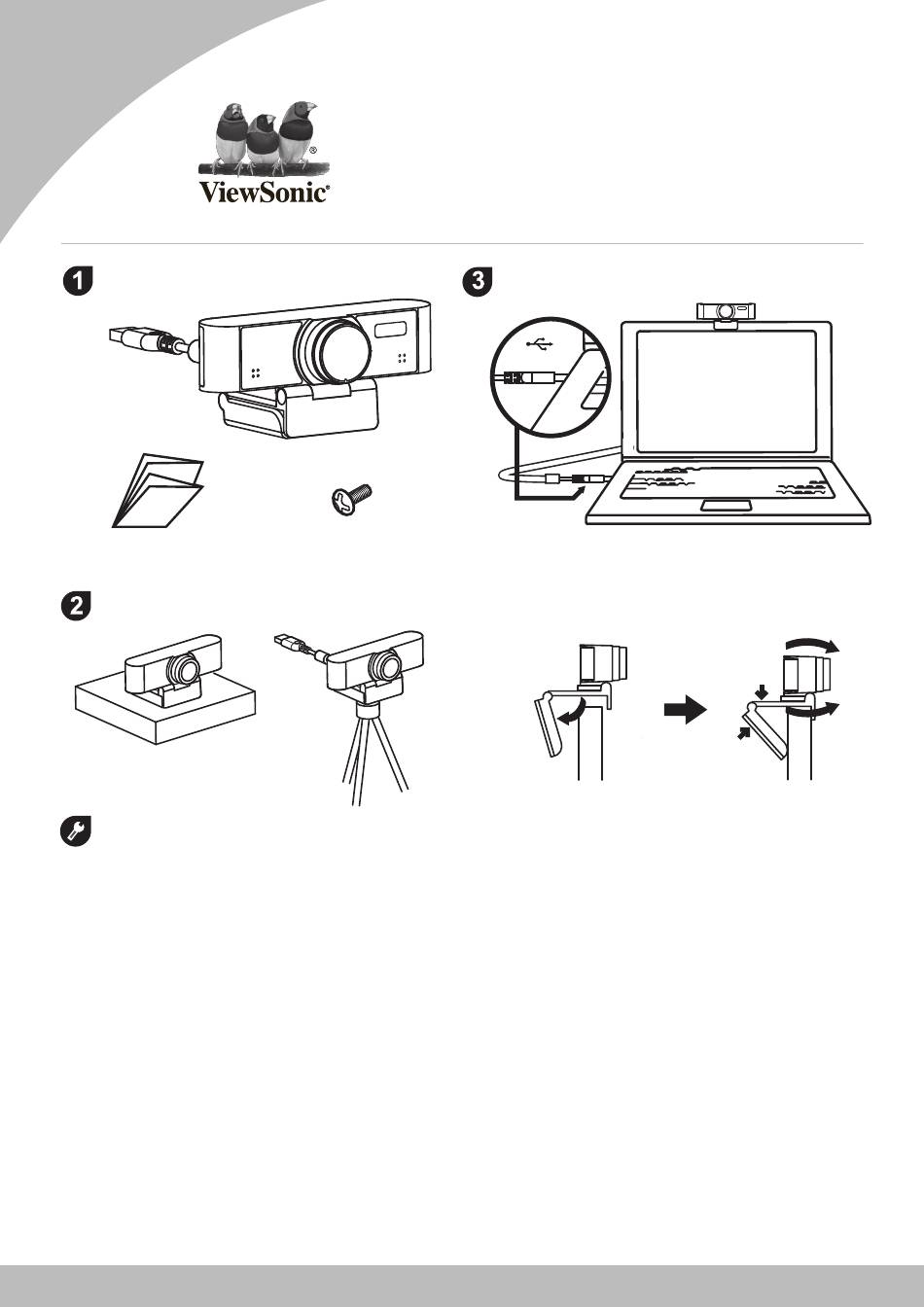 ViewSonic®

1

3

2