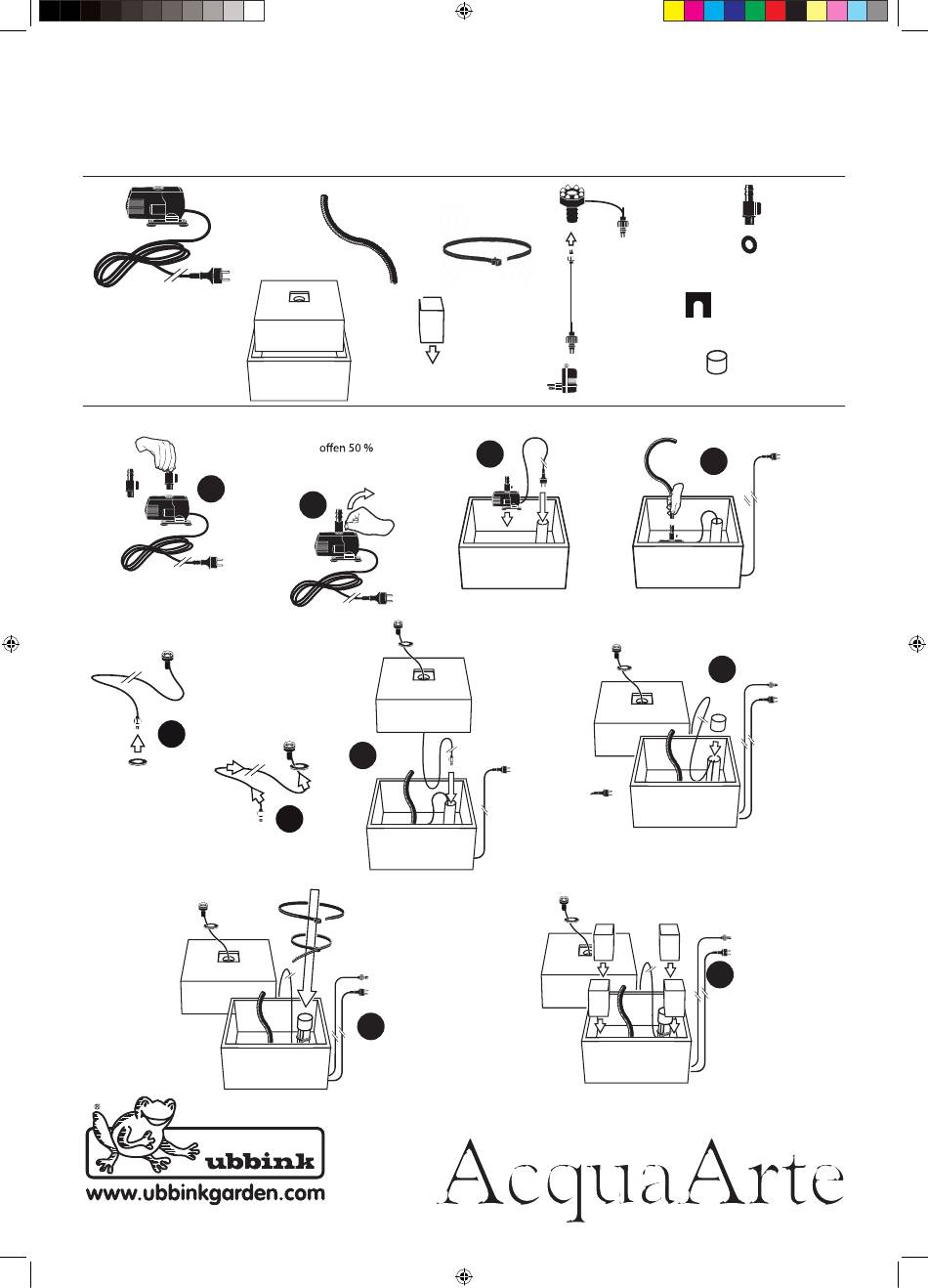 offen 50 %

ubbink

www.ubbinkgarden.com

AcquaArte