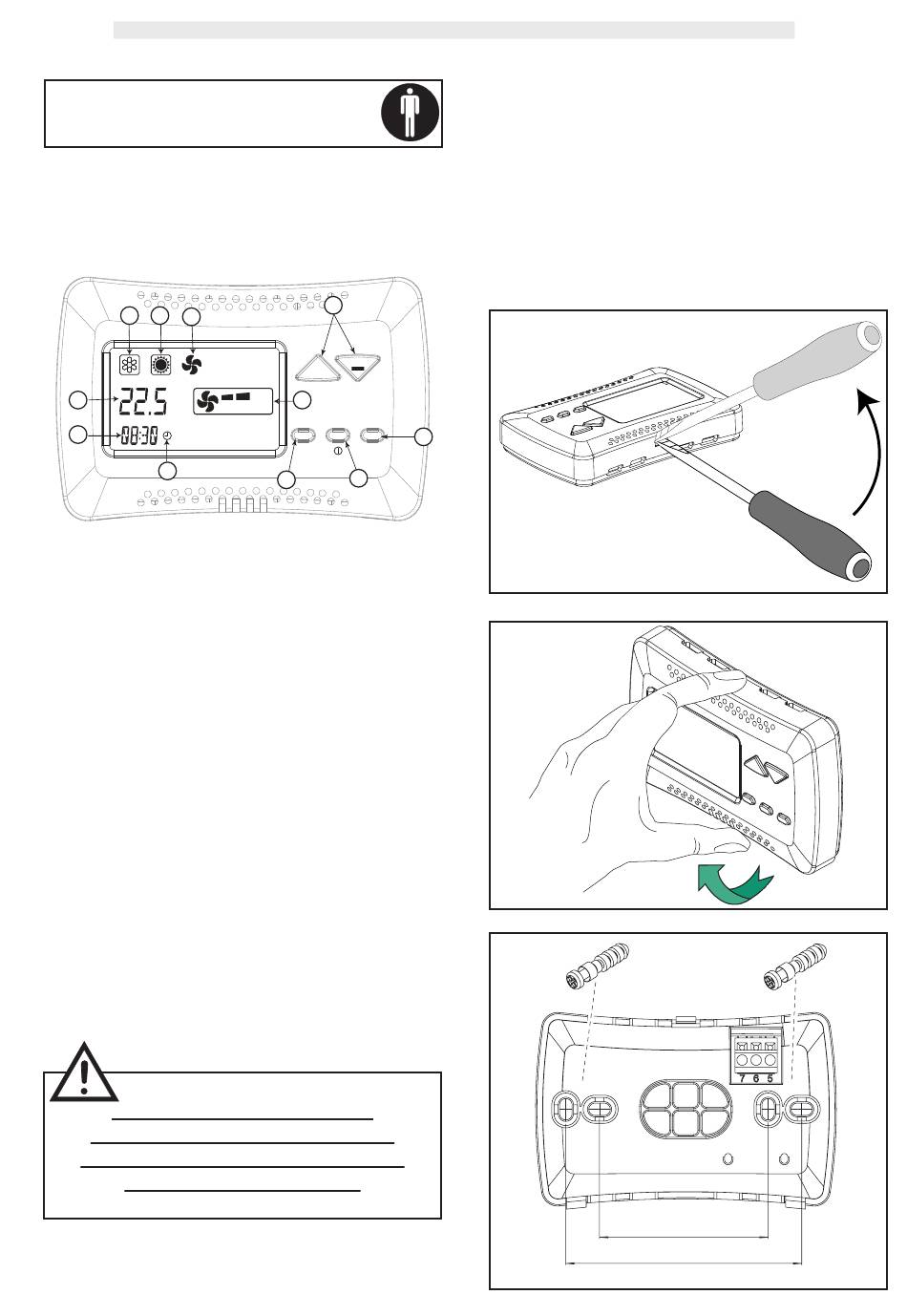 22.5

08:30

7 6 5