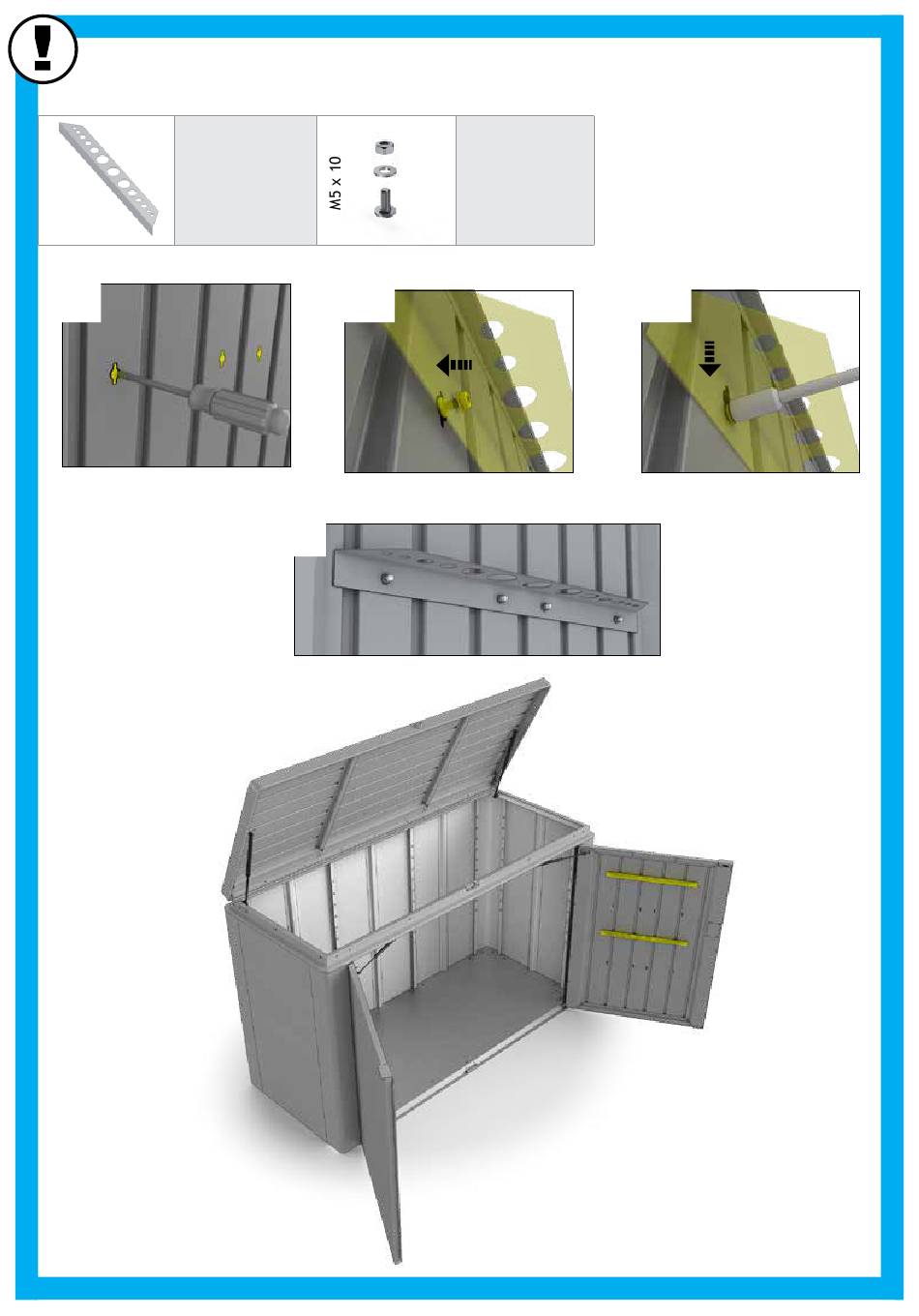 M5 x 10