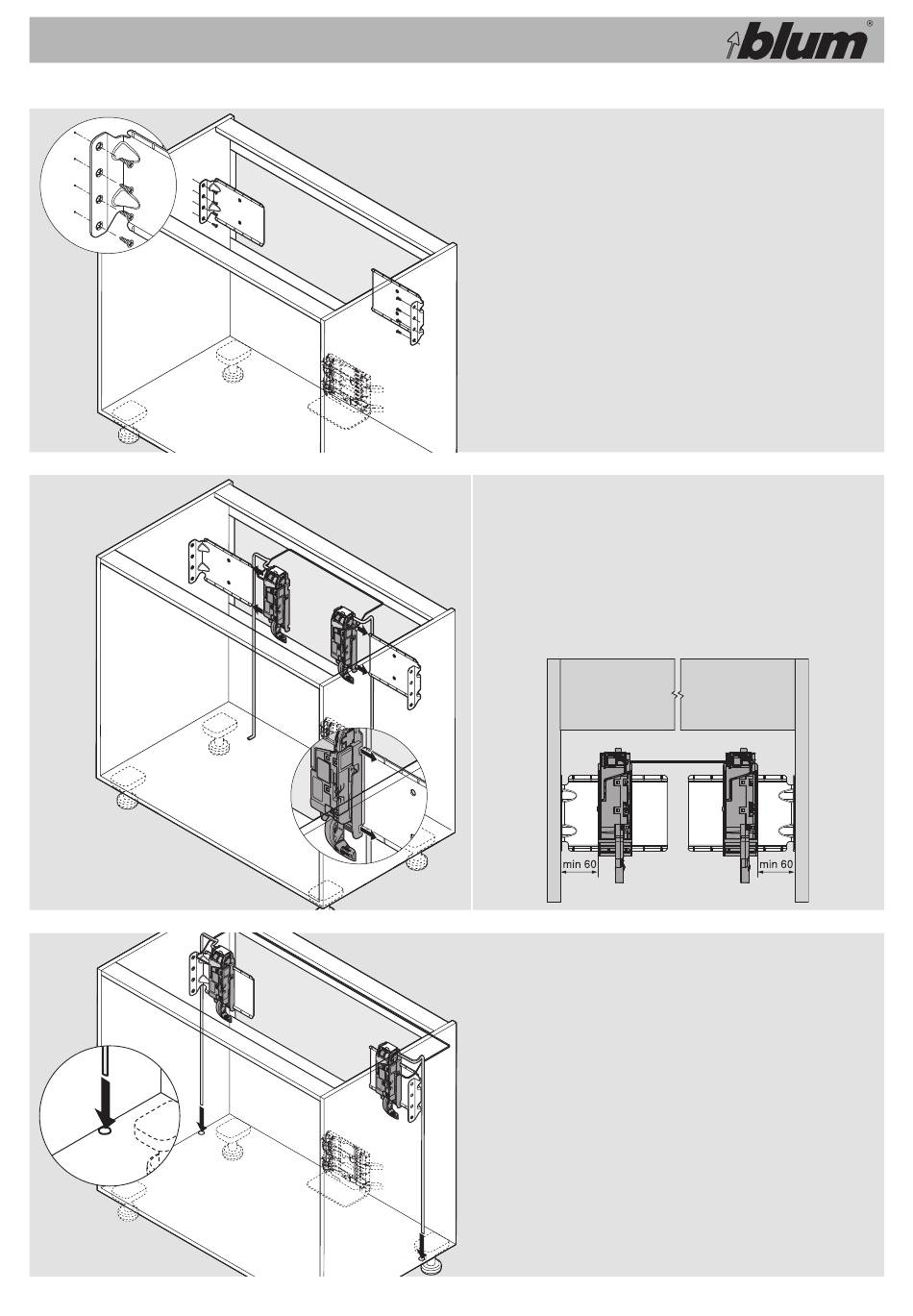 blum®

min 60

min 60