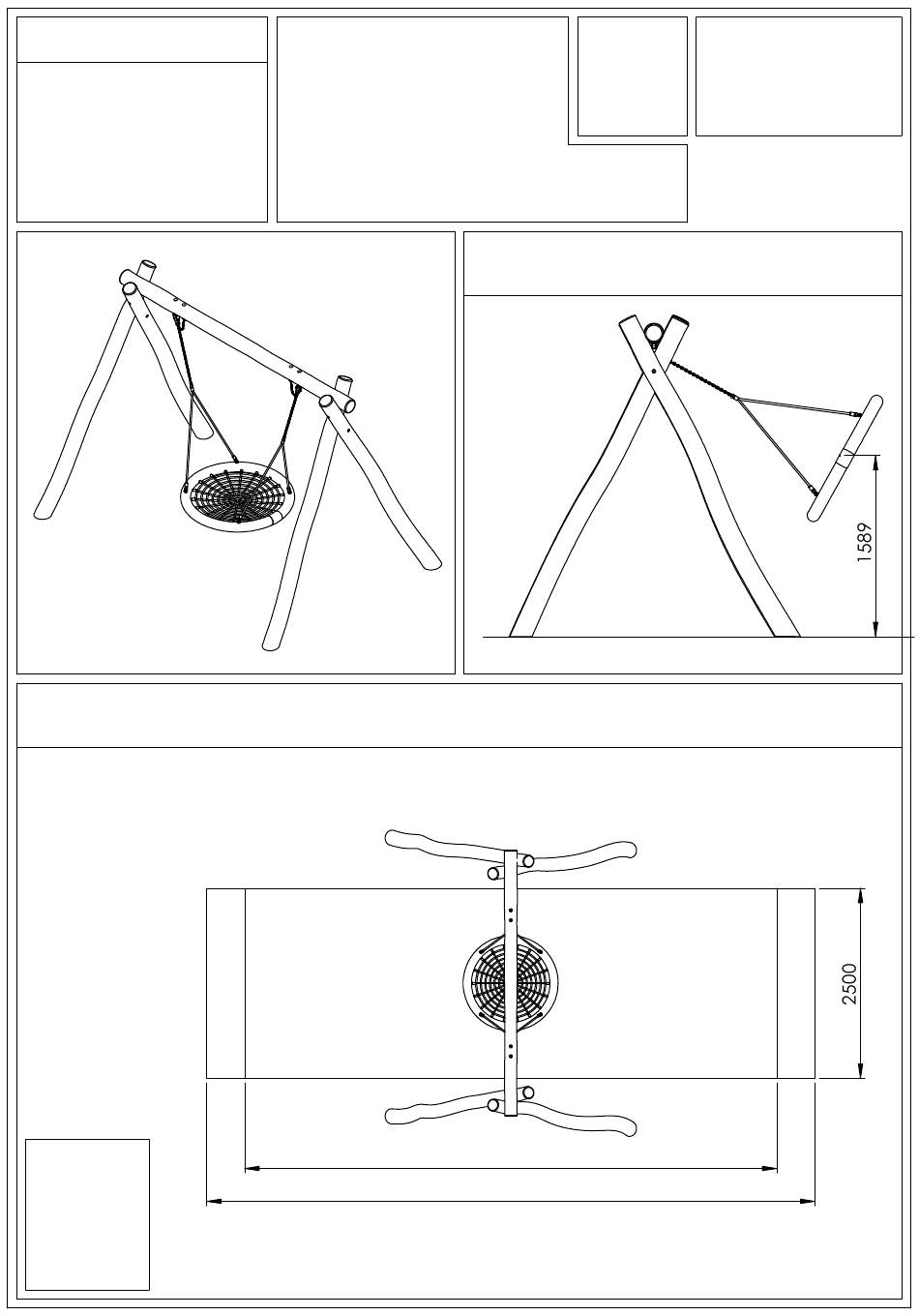 1589

2500