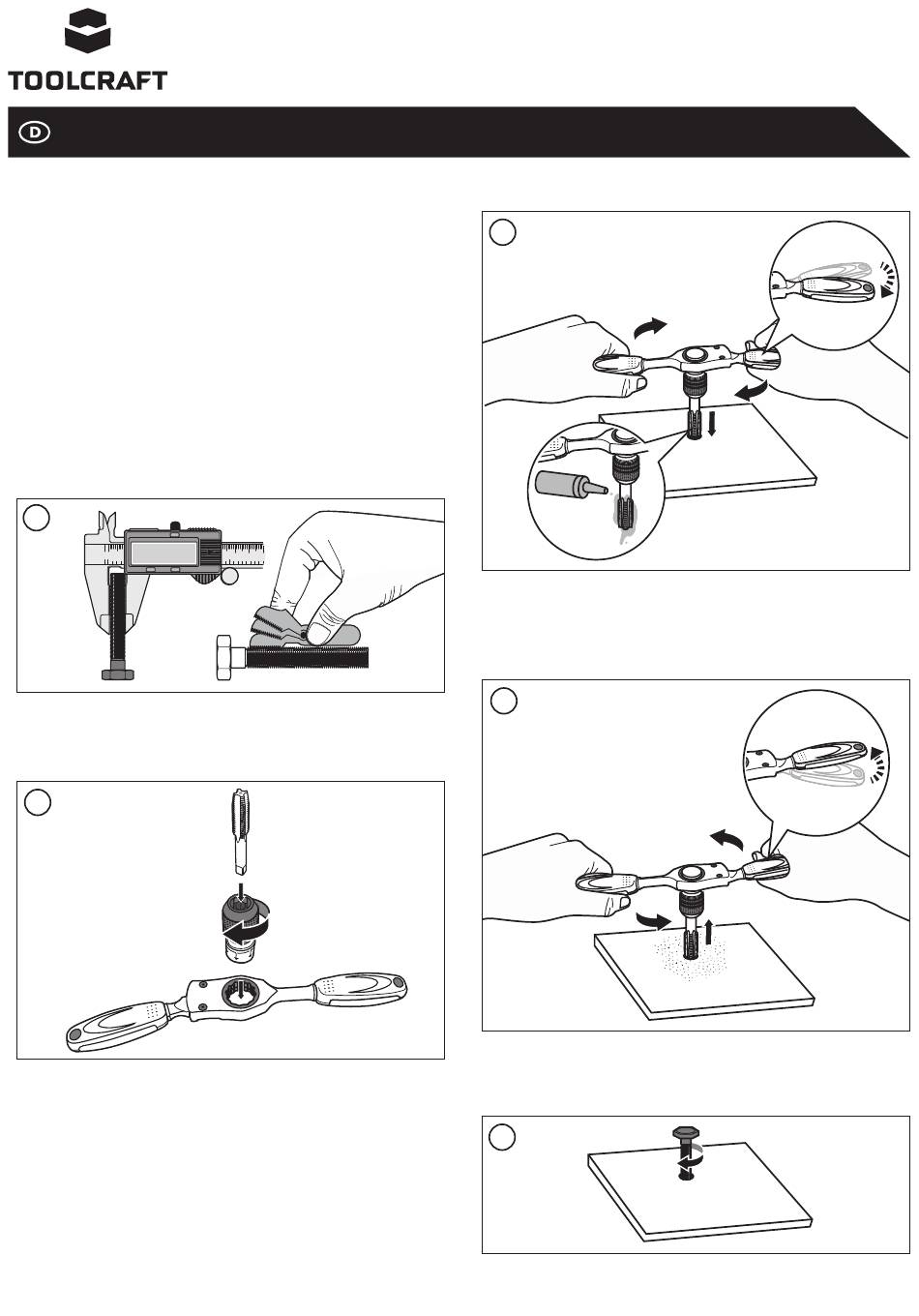 TOOLCRAFT

D