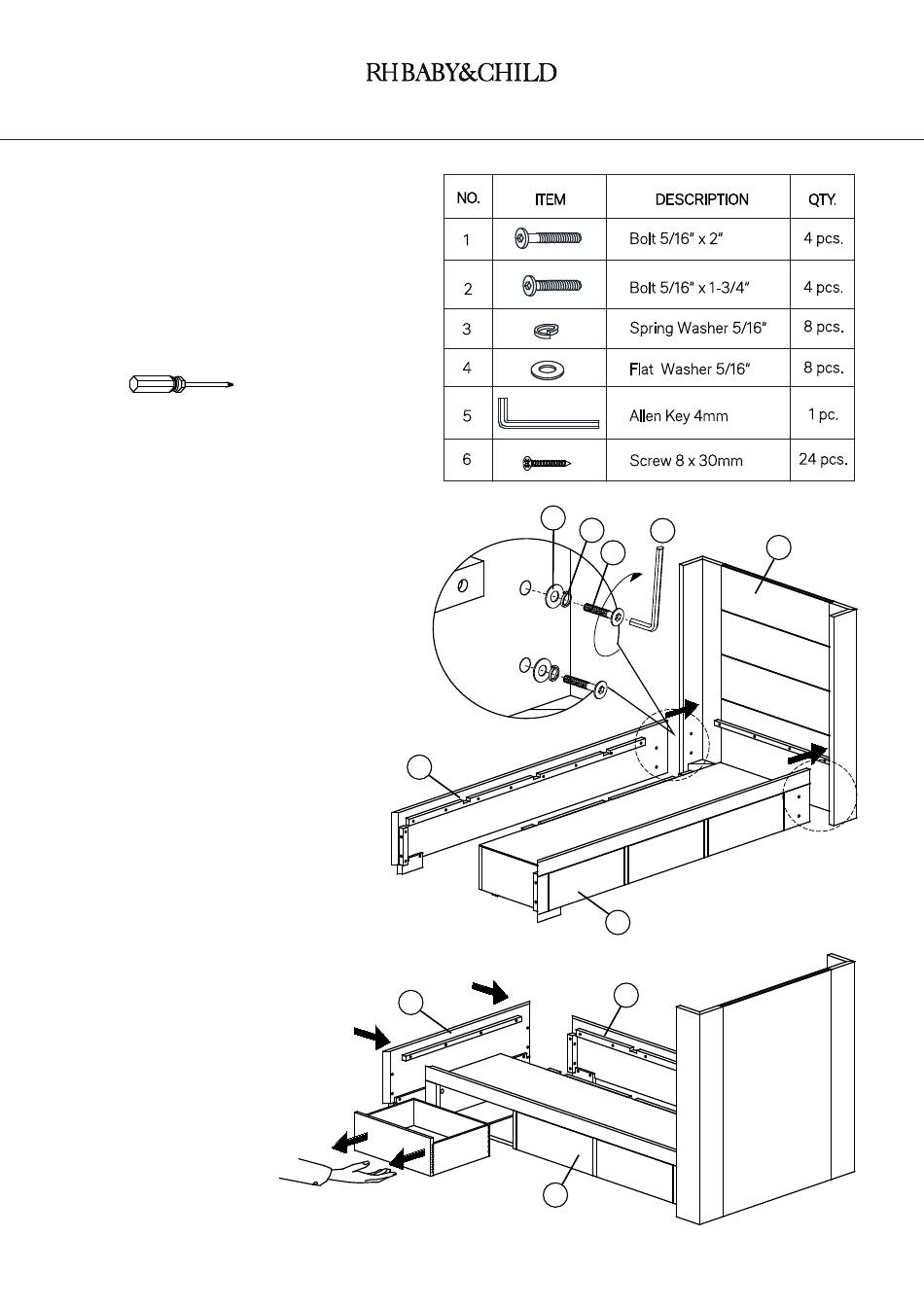 RH BABY&CHILD

| NO. | ITEM | DESCRIPTION | QTY. |
|---|---|---|---|
| 1 | | Bolt 5/16" x 2" | 4 pcs. |
| 2 | | Bolt 5/16" x 1-3/4" | 4 pcs. |
| 3 | | Spring Washer 5/16" | 8 pcs. |
| 4 | | Flat Washer 5/16" | 8 pcs. |
| 5 | | Allen Key 4mm | 1 pc. |
| 6 | | Screw 8 x 30mm | 24 pcs. |