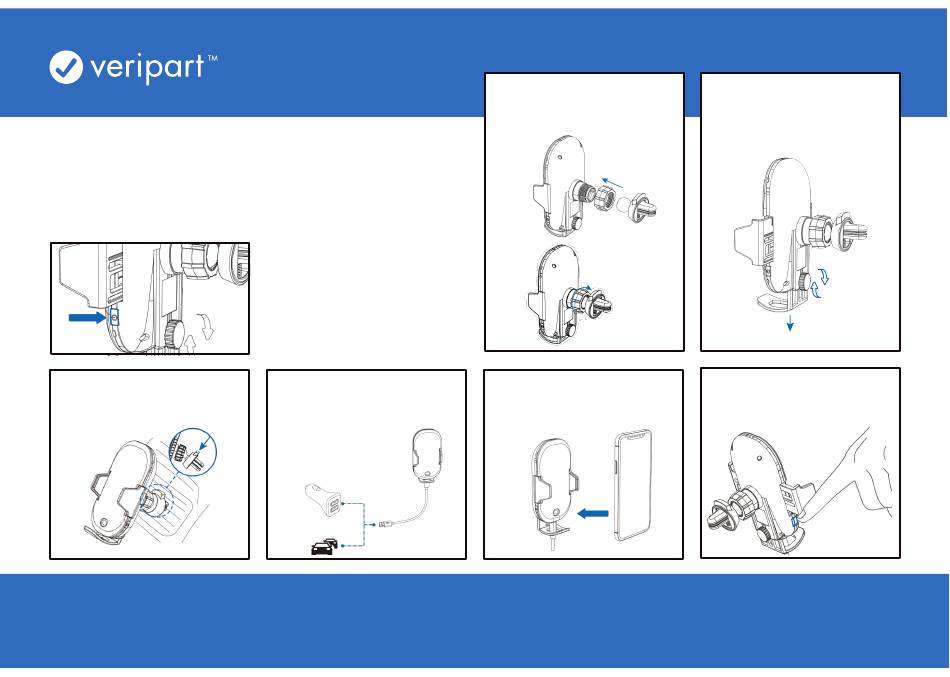 veripart™