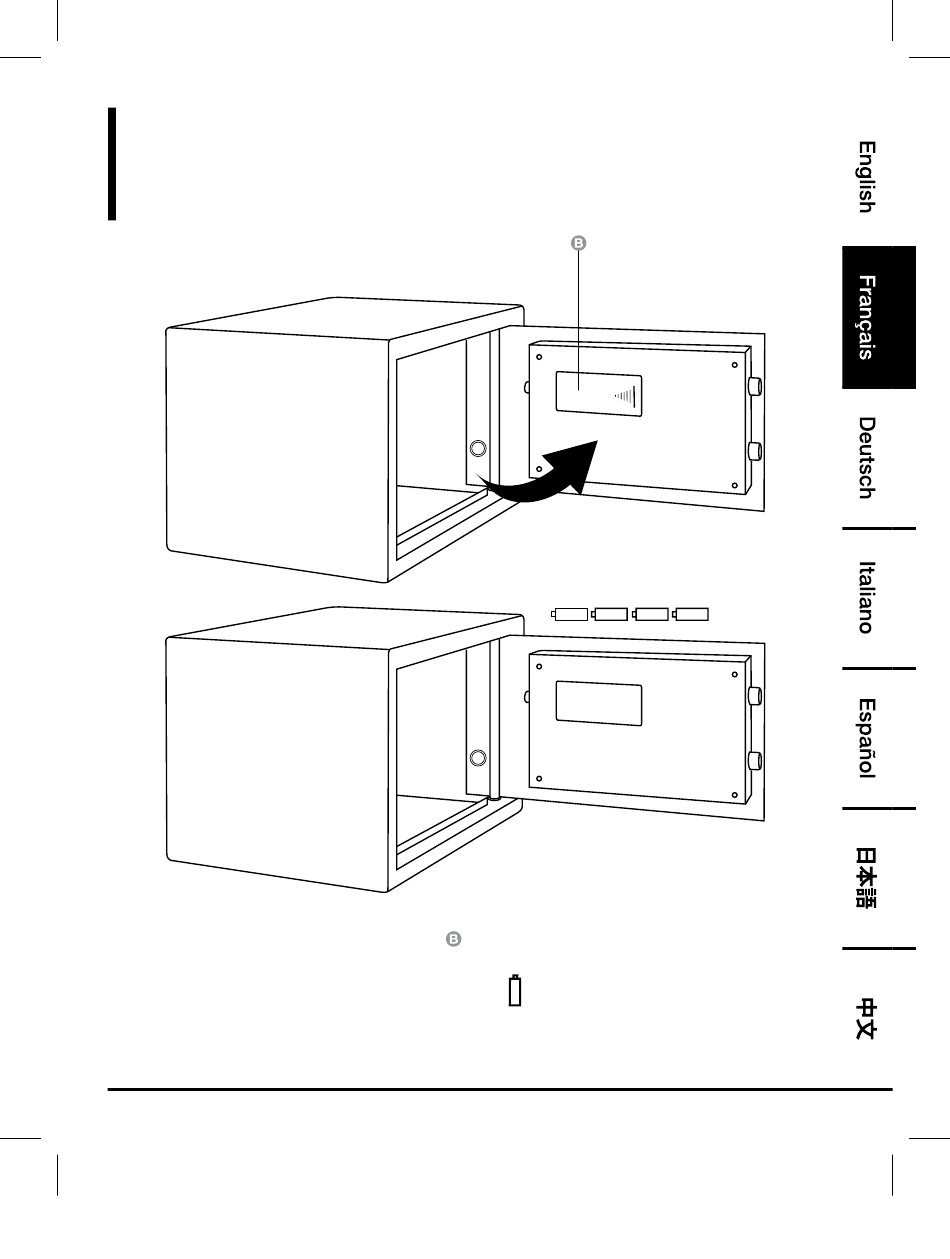 B

B

English

Français

Deutsch

Italiano

Español

日本語

中文