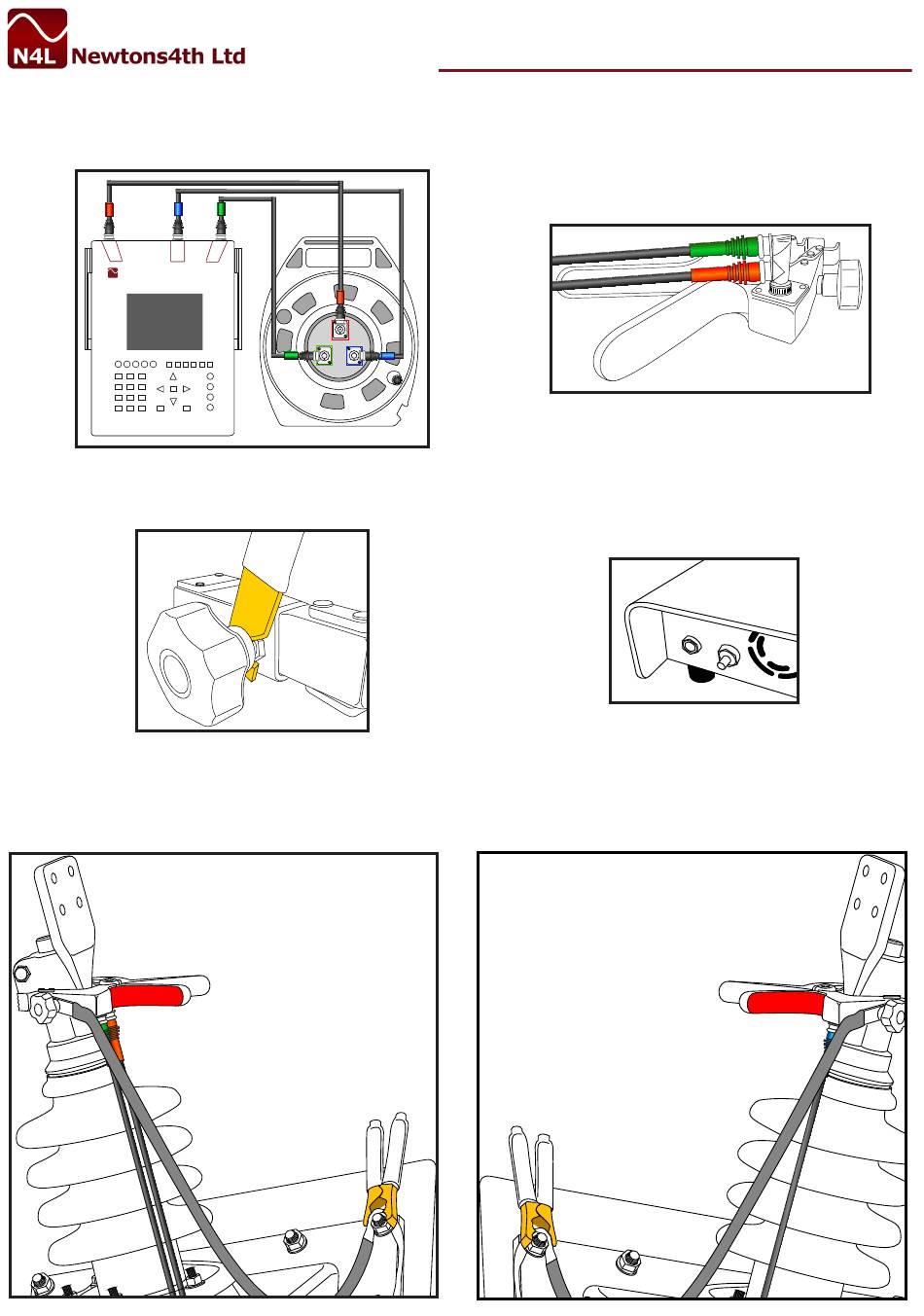 N4L Newtons4th Ltd