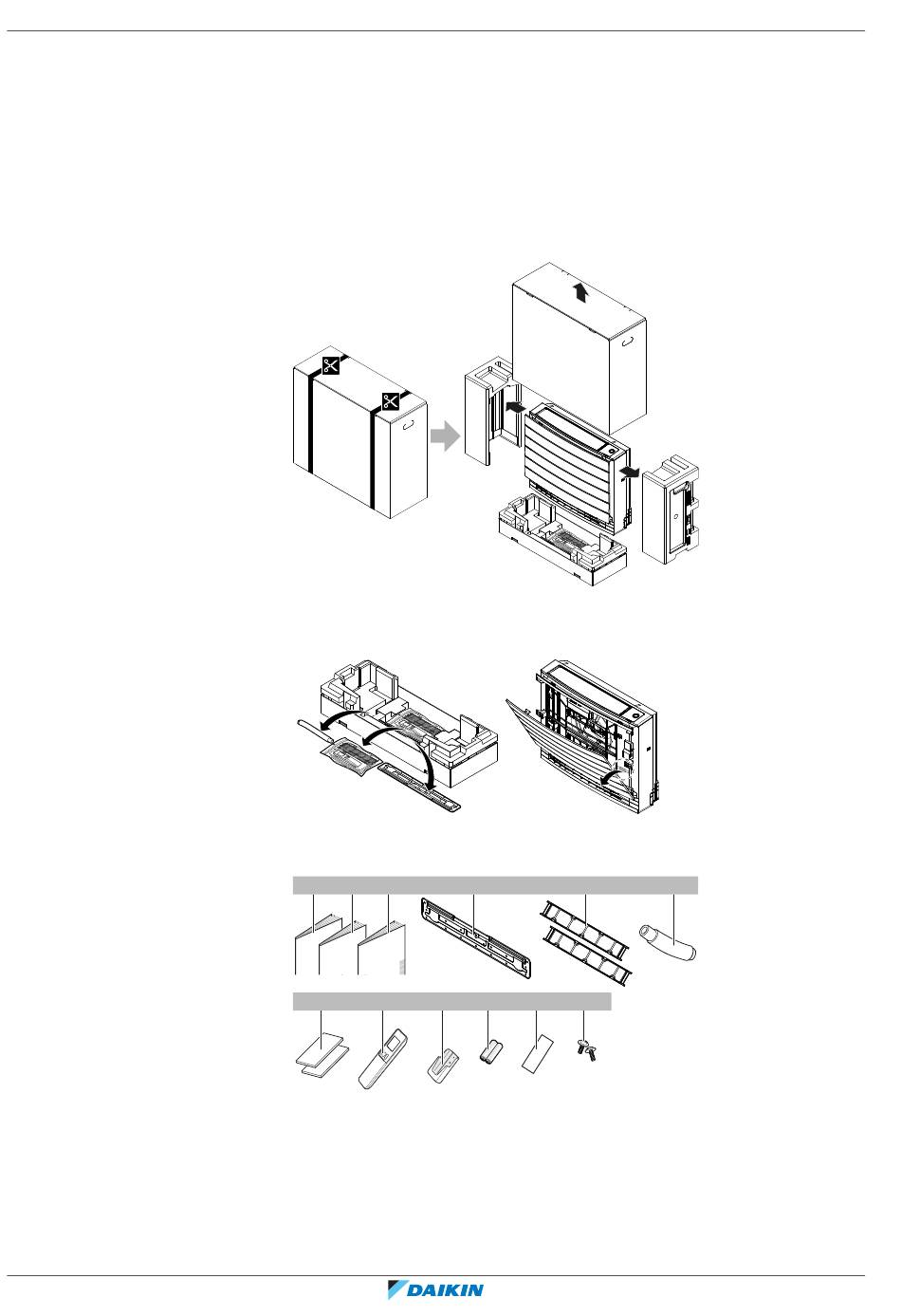 DAIKIN