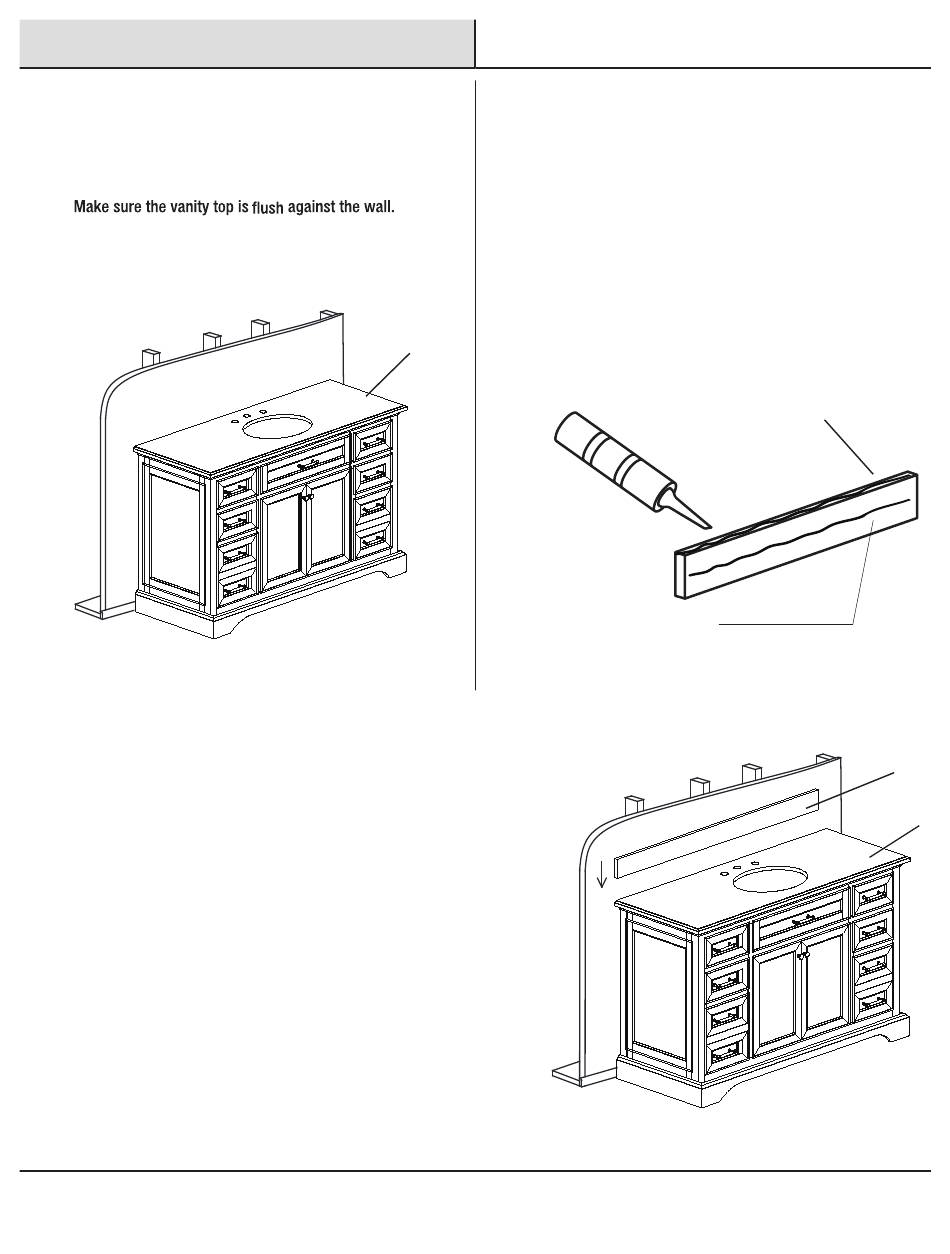 Make sure the vanity top is flush against the wall.