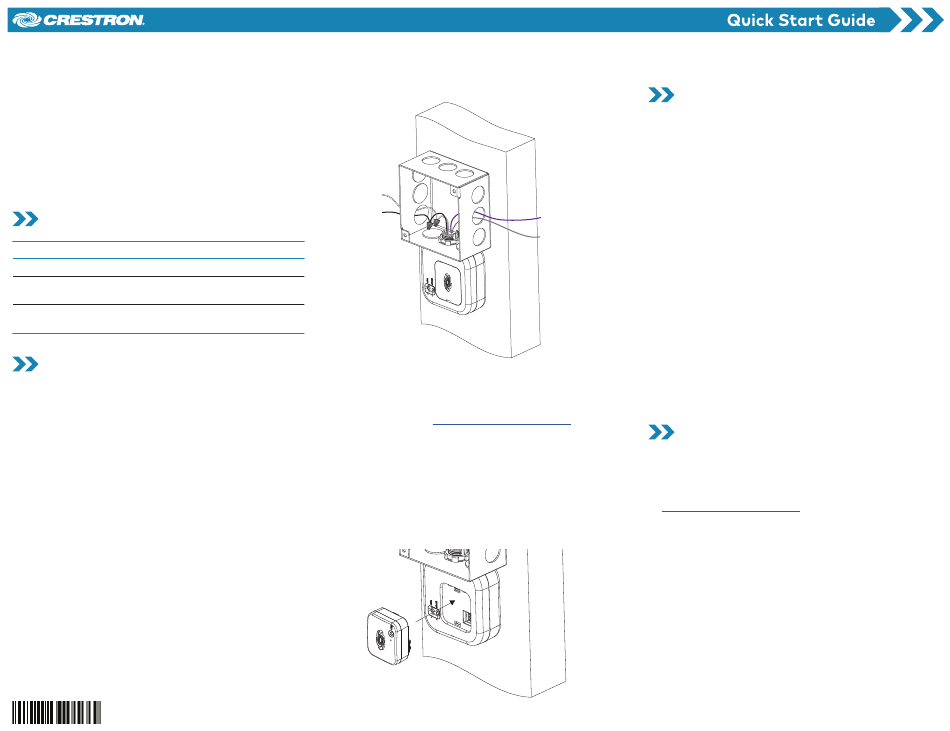 CRESTRON.

Quick Start Guide