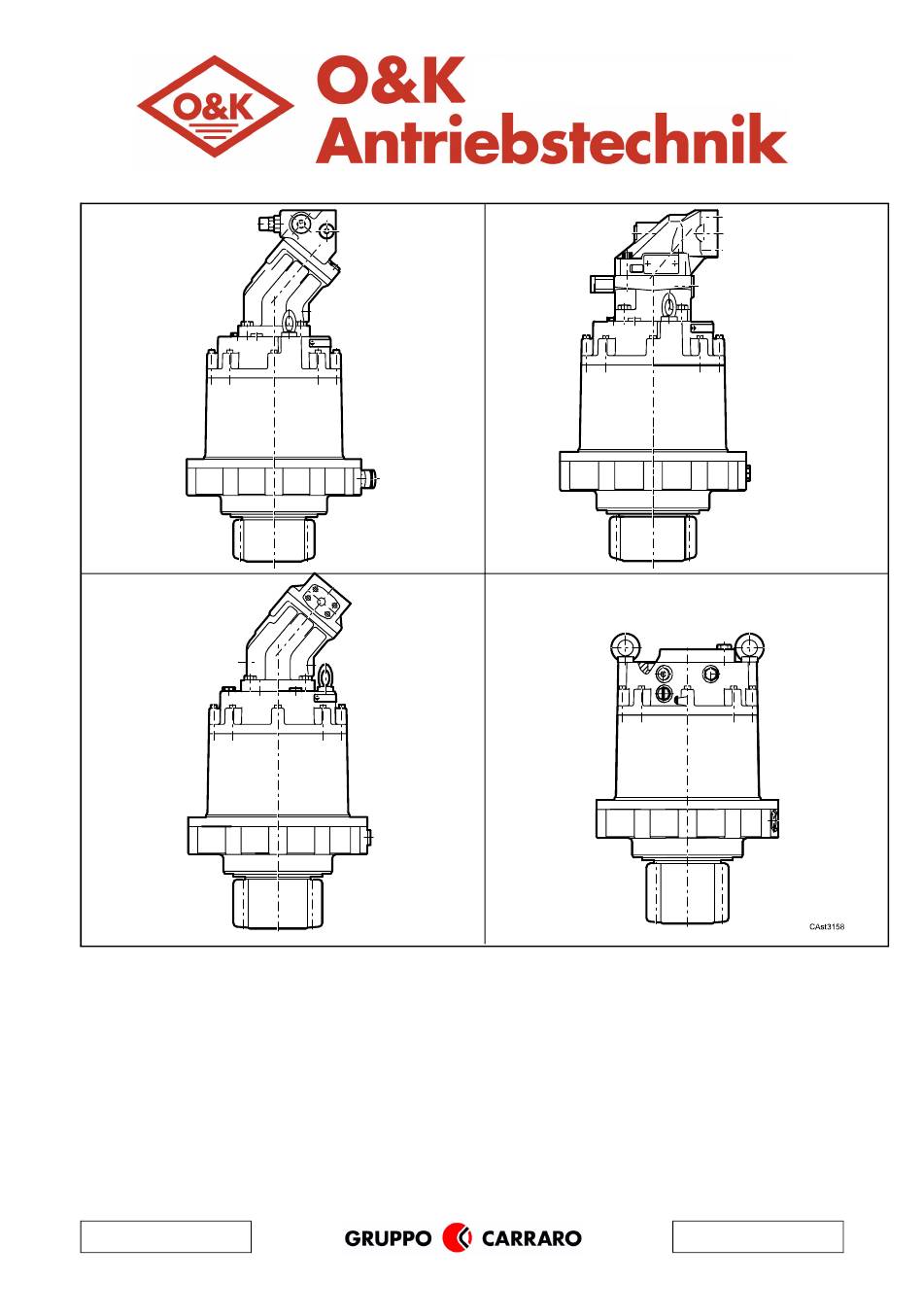 O&K

O&K
Antriebstechnik

CAst3158

GRUPPO CARRARO