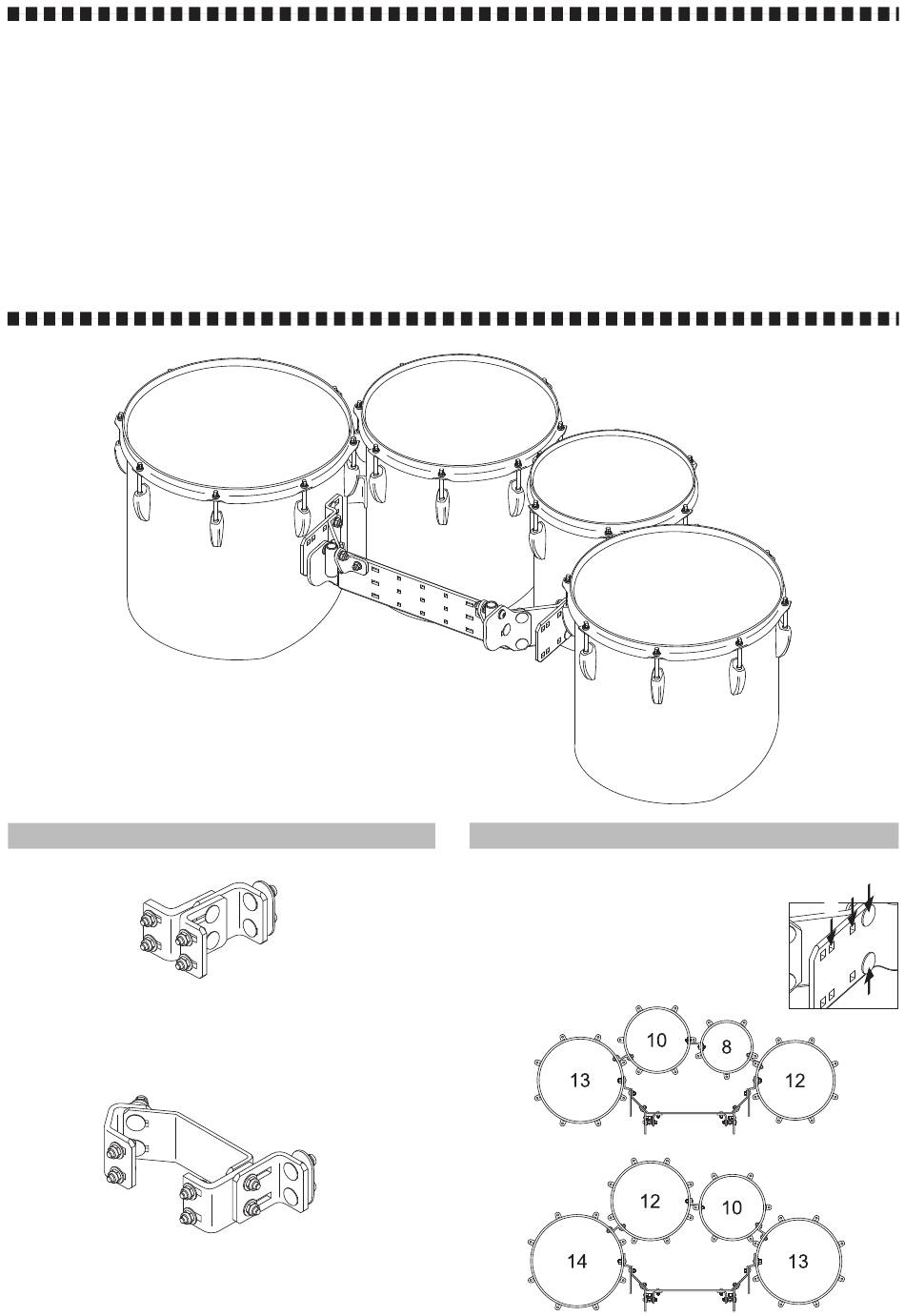 10

8

13

12

12

10

14

13