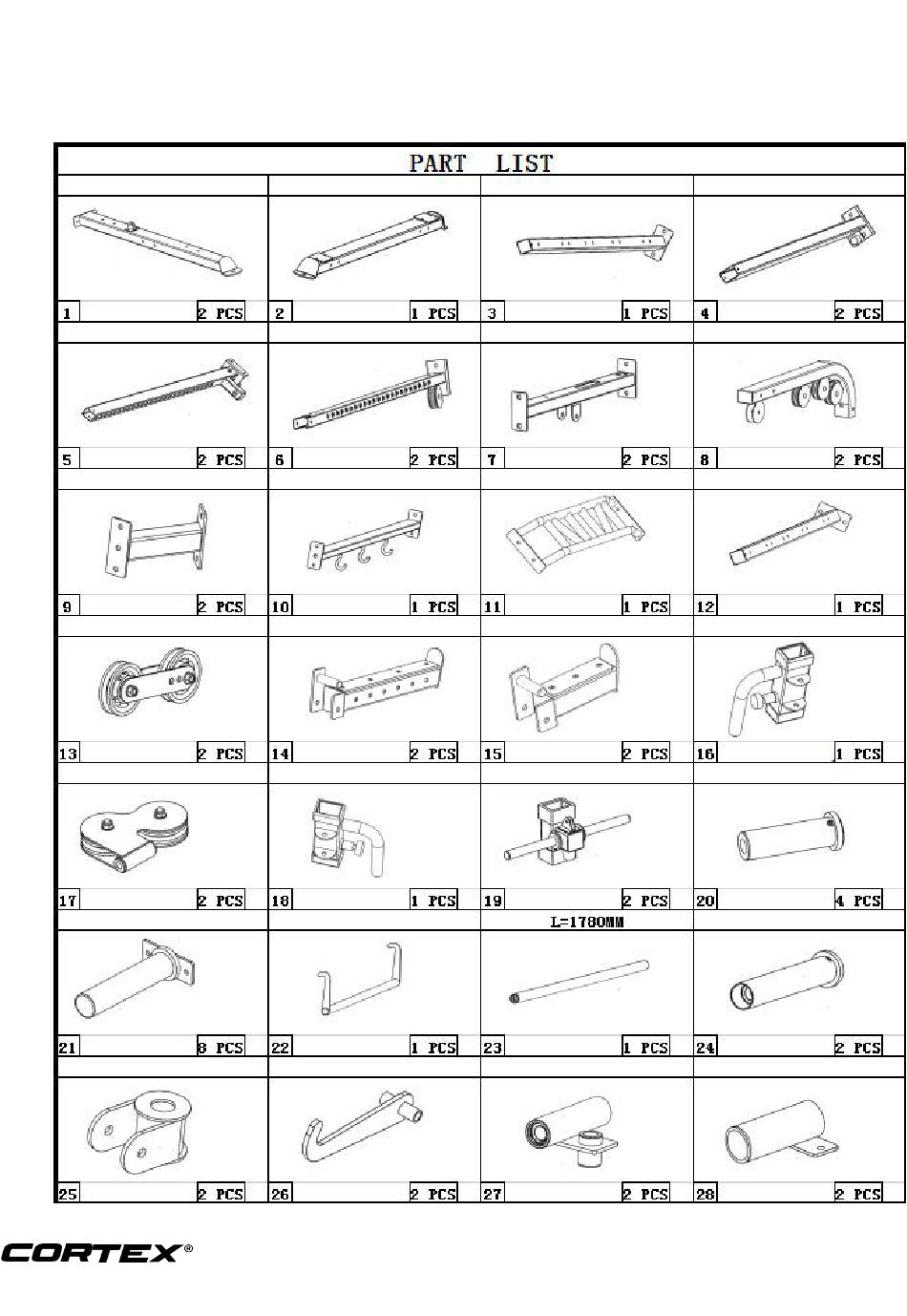 PART LIST

| | | | |
|---|---|---|---|
| 1 2 PCS | 2 1 PCS | 3 1 PCS | 4 2 PCS |
| 5 2 PCS | 6 2 PCS | 7 2 PCS | 8 2 PCS |
| 9 2 PCS | 10 1 PCS | 11 1 PCS | 12 1 PCS |
| 13 2 PCS | 14 2 PCS | 15 2 PCS | 16 1 PCS |
| 17 2 PCS | 18 1 PCS | 19 2 PCS | 20 4 PCS |
| 21 8 PCS | 22 1 PCS | L=1780MM 23 1 PCS | 24 2 PCS |
| 25 2 PCS | 26 2 PCS | 27 2 PCS | 28 2 PCS |

CORTEX®