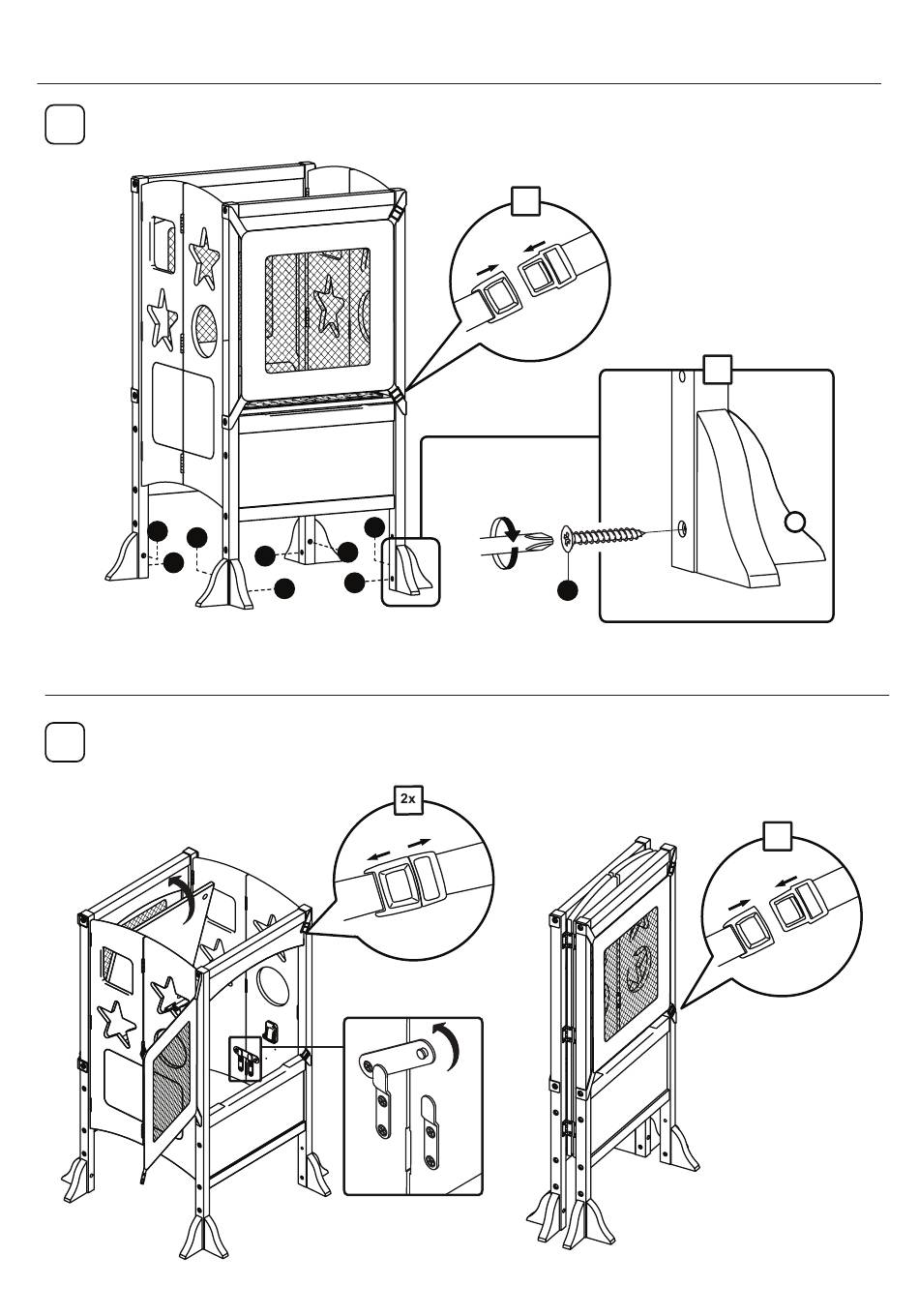 2x