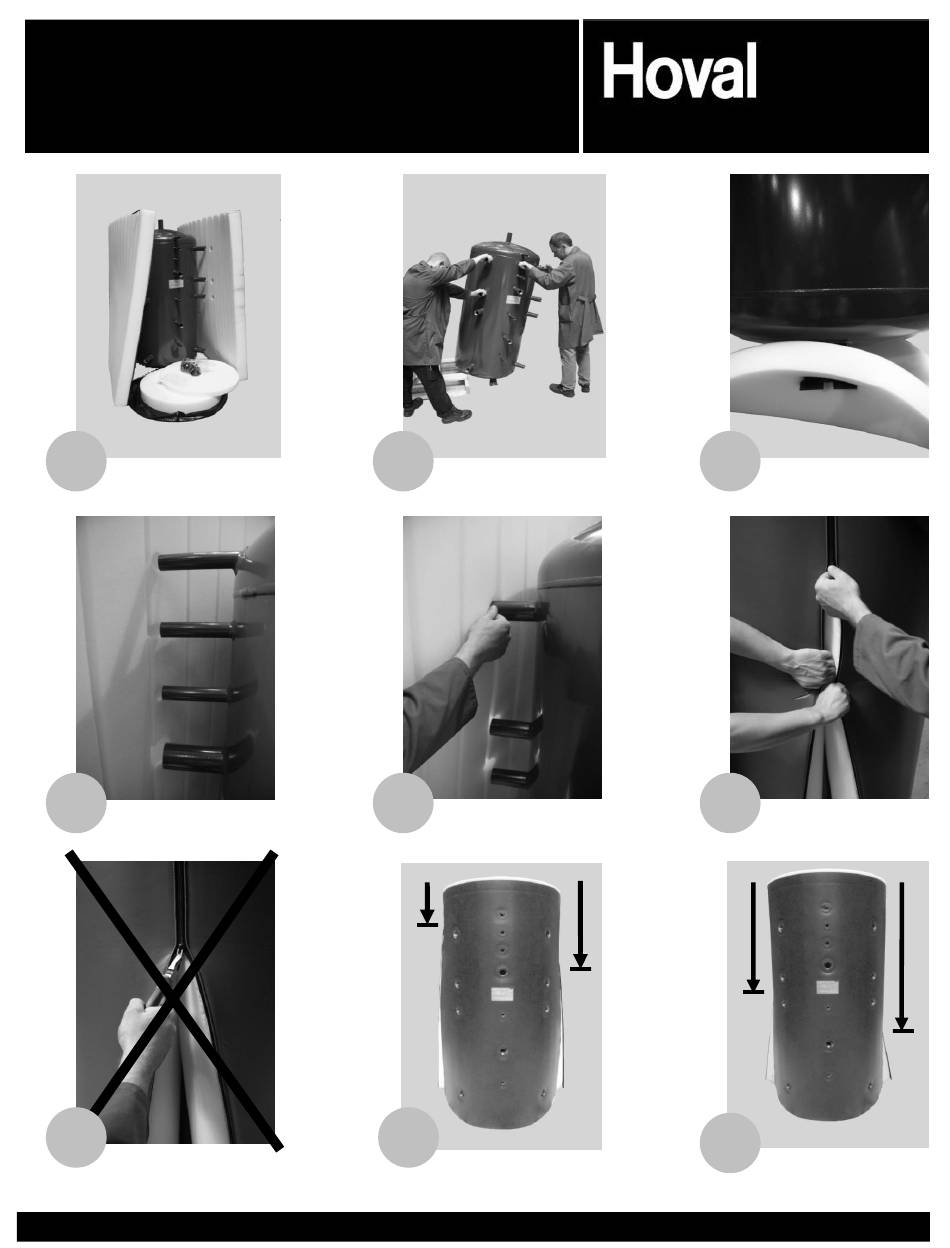 Hoval