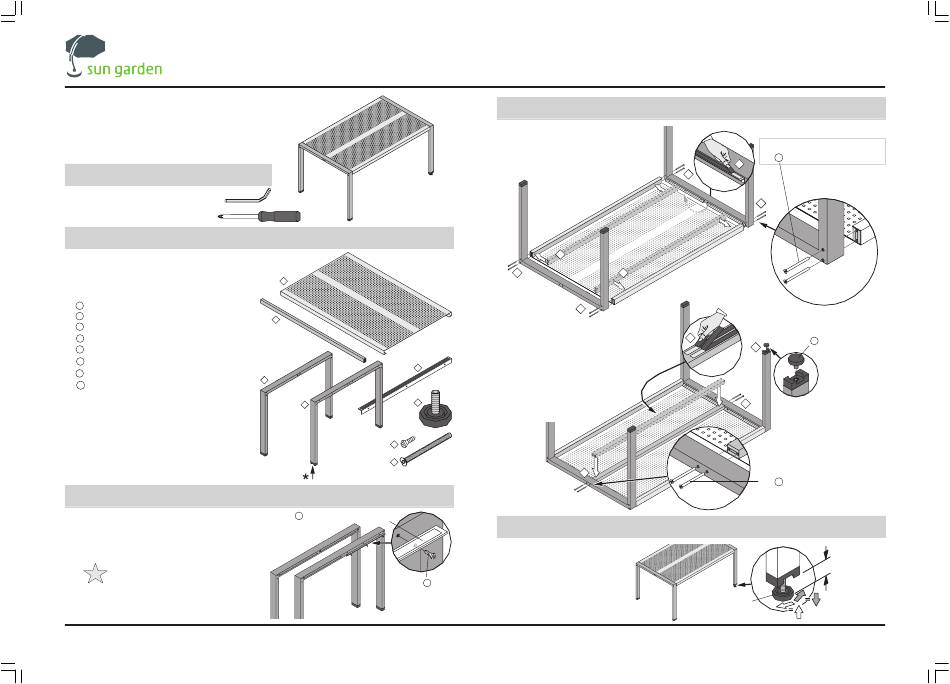 sun garden

*