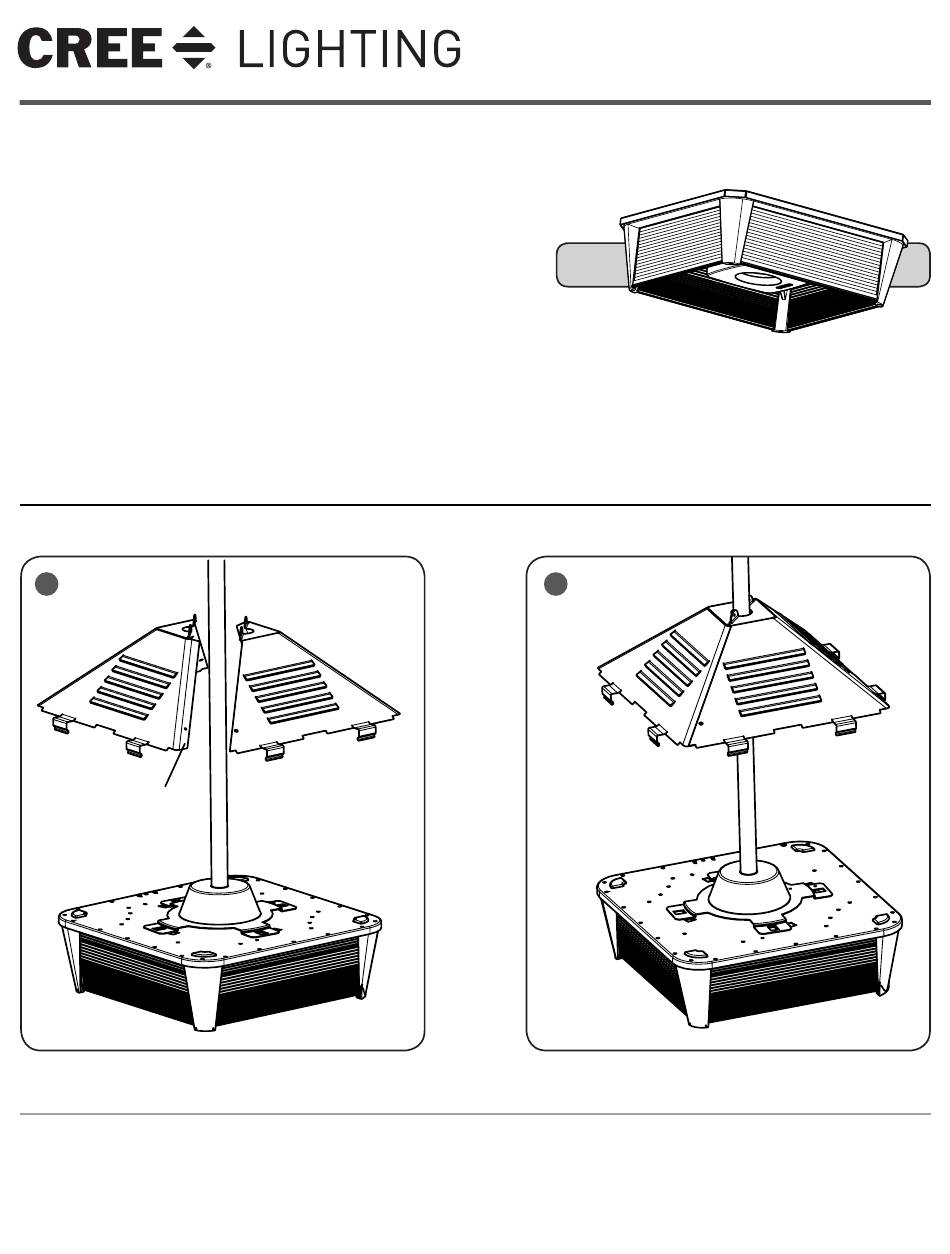 CREE LIGHTING