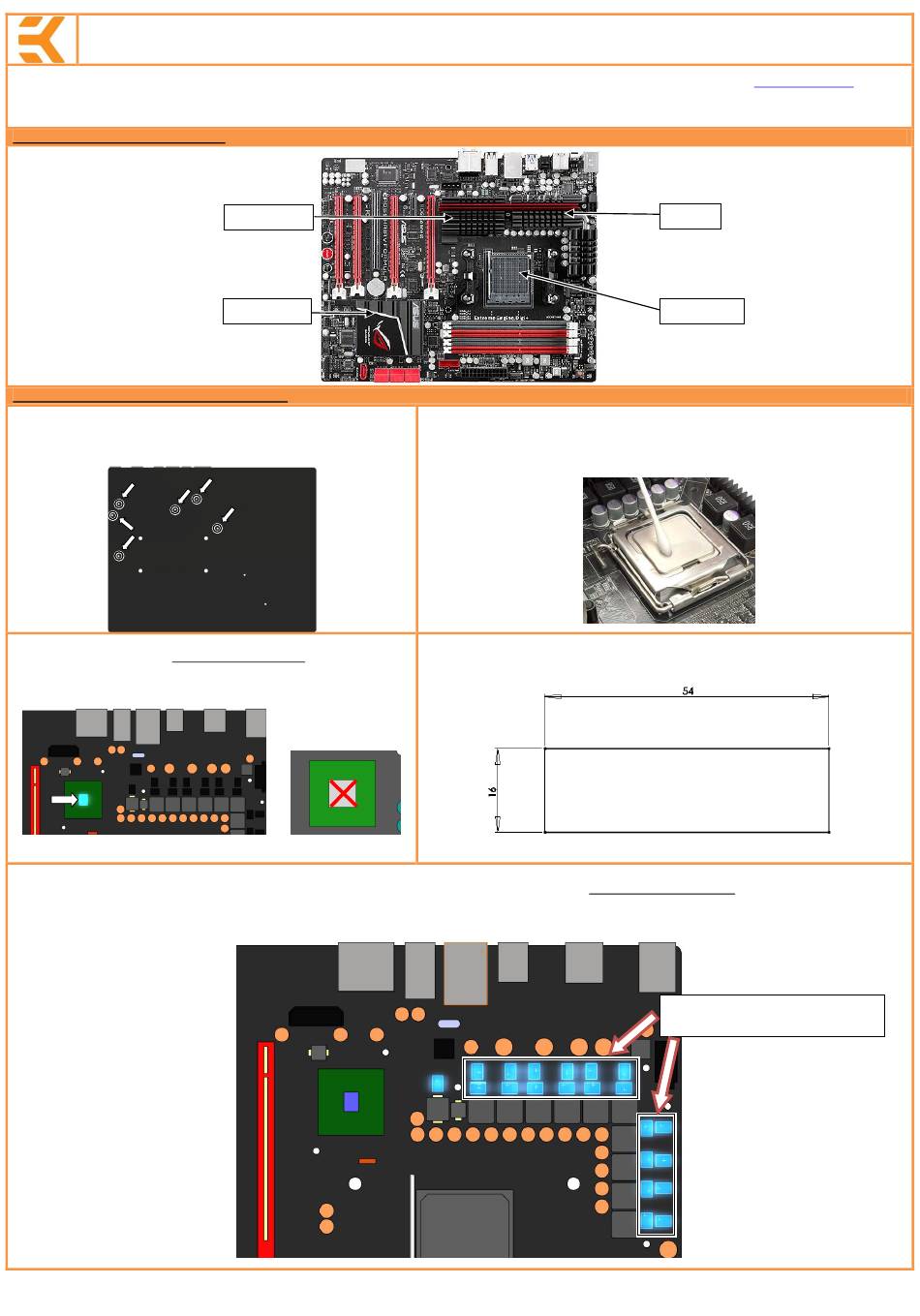 54

16